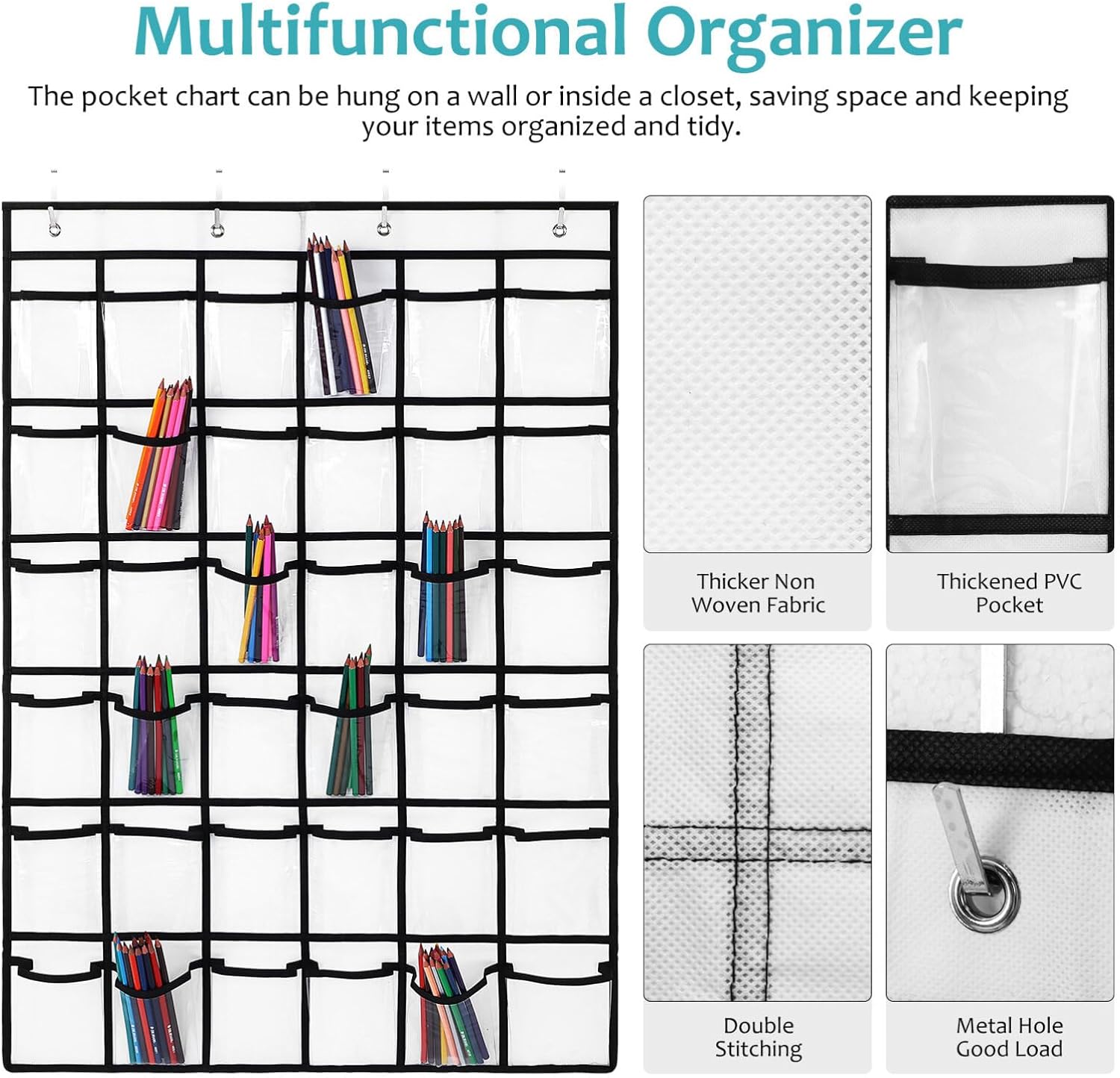 Multifunctional Organizer

The pocket chart can be hung on a wall or inside a closet, saving space and keeping your items organized and tidy.

Thicker Non Woven Fabric

Thickened PVC Pocket

Double Stitching

Metal Hole Good Load