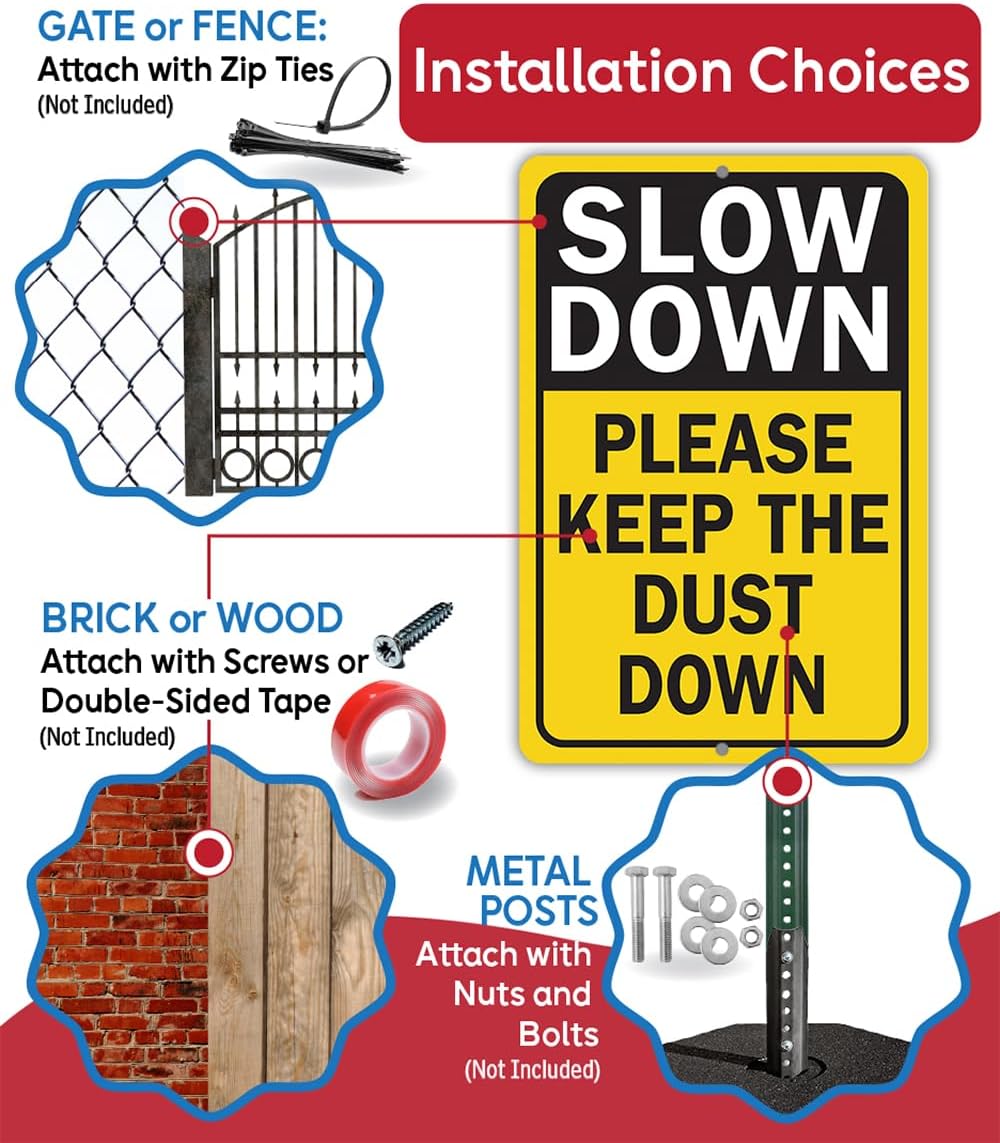 GATE or FENCE:
Attach with Zip Ties
(Not Included)

Installation Choices

SLOW DOWN

PLEASE KEEP THE DUST DOWN

BRICK or WOOD
Attach with Screws or Double-Sided Tape
(Not Included)

METAL POSTS
Attach with Nuts and Bolts
(Not Included)