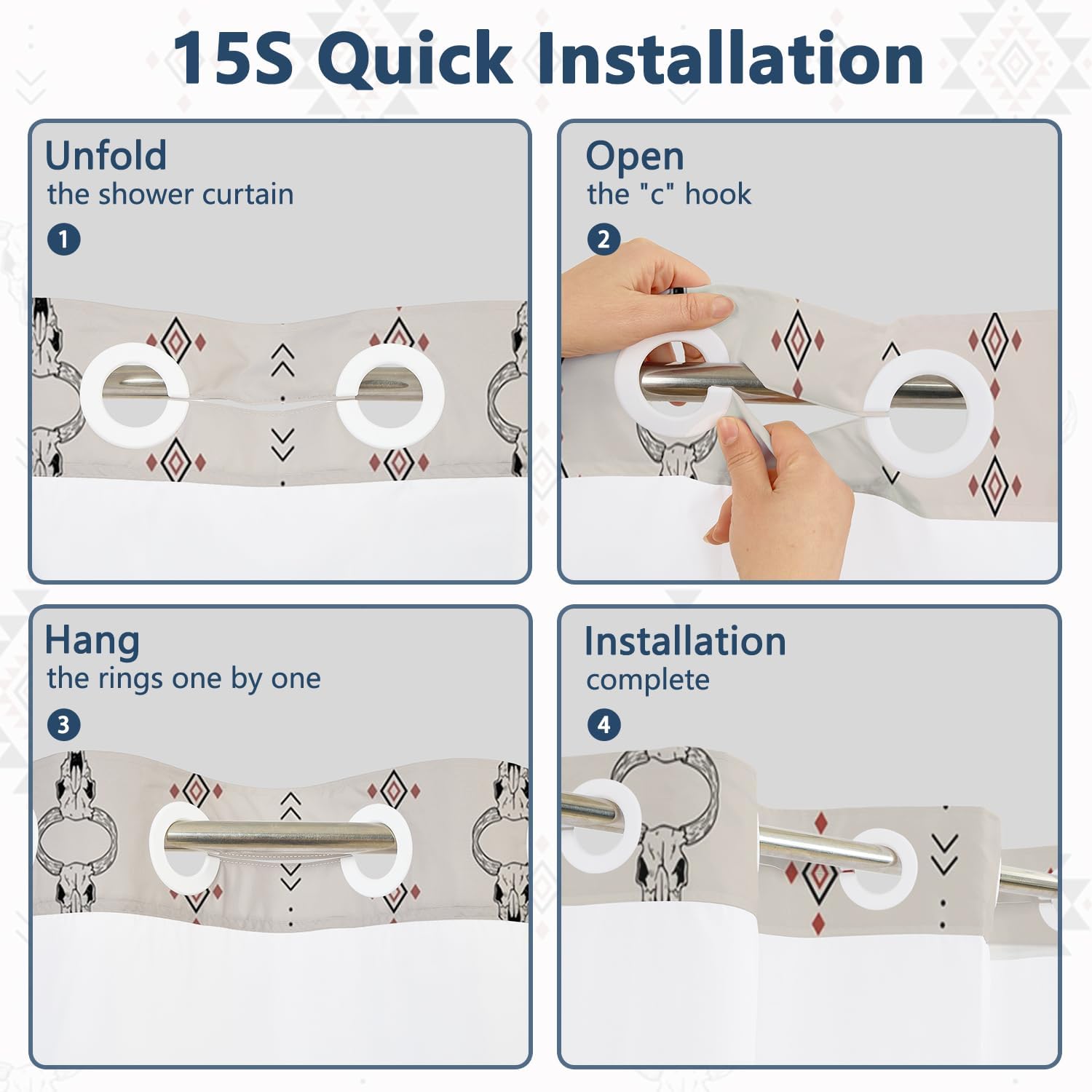 15S Quick Installation

Unfold
the shower curtain
1

Open
the "c" hook
2

Hang
the rings one by one
3

Installation
complete
4