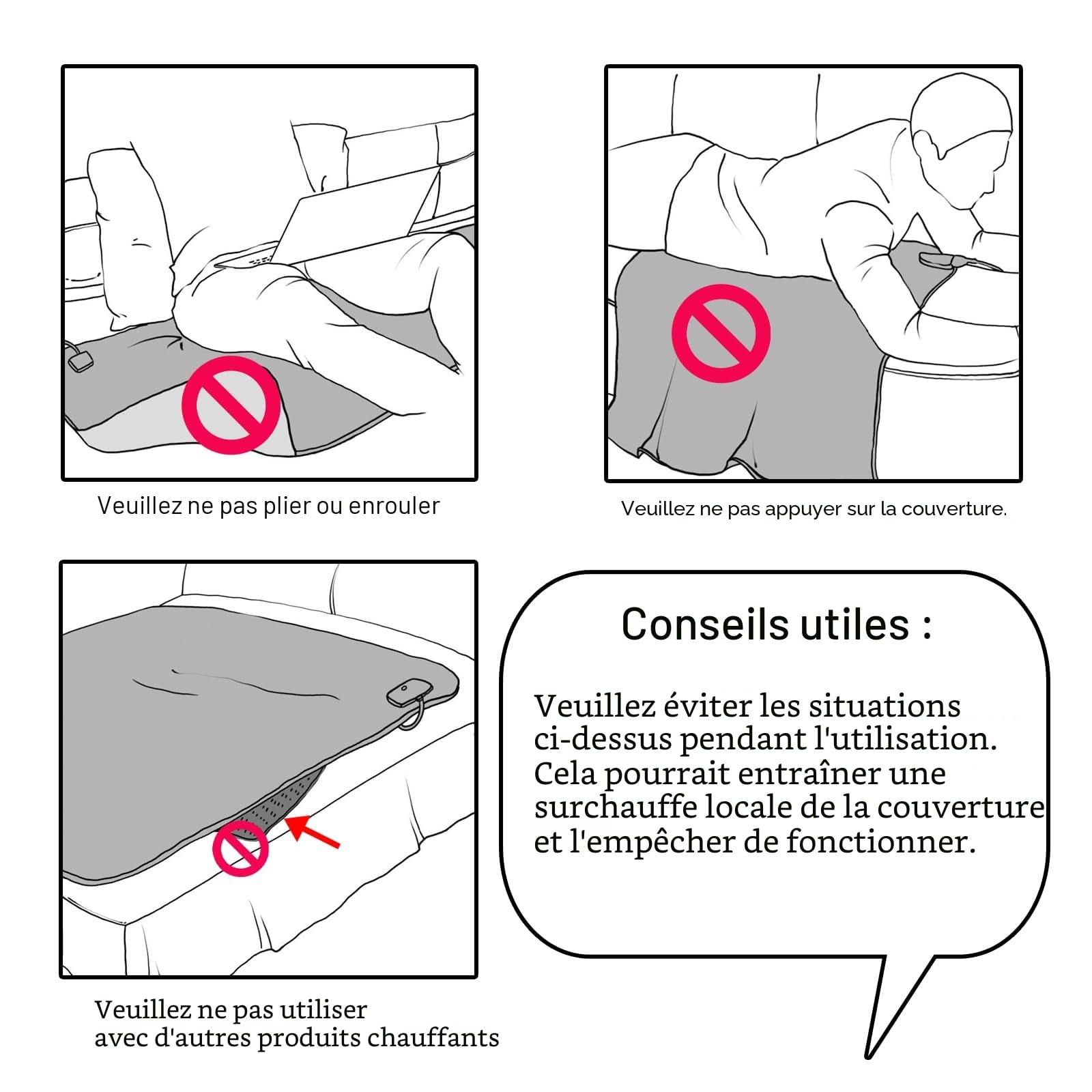 Veuillez ne pas plier ou enrouler

Veuillez ne pas appuyer sur la couverture.

Veuillez ne pas utiliser
avec d'autres produits chauffants

Conseils utiles :

Veuillez éviter les situations ci-dessus pendant l'utilisation. Cela pourrait entraîner une surchauffe locale de la couverture et l'empêcher de fonctionner.