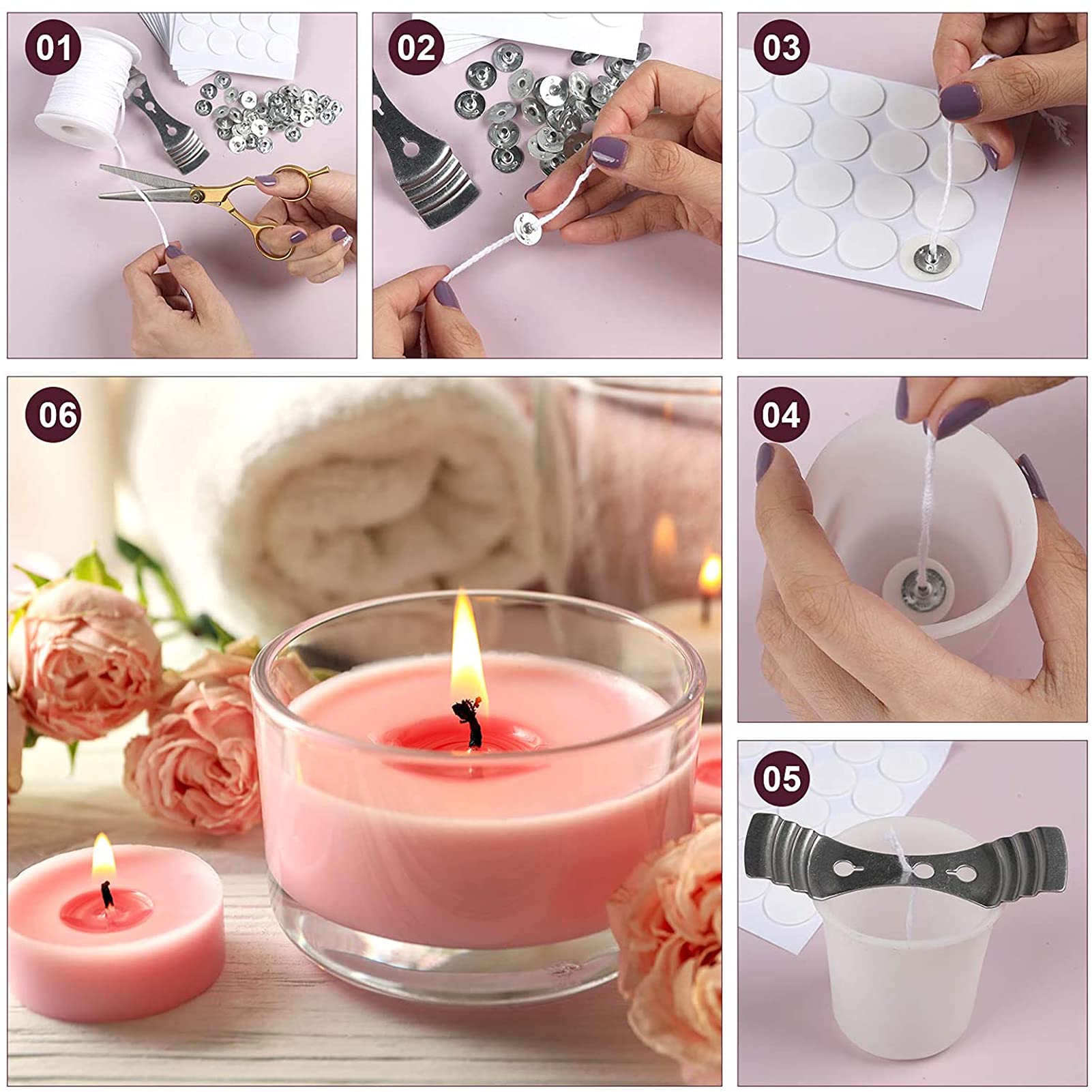 01

02

03

06

04

05