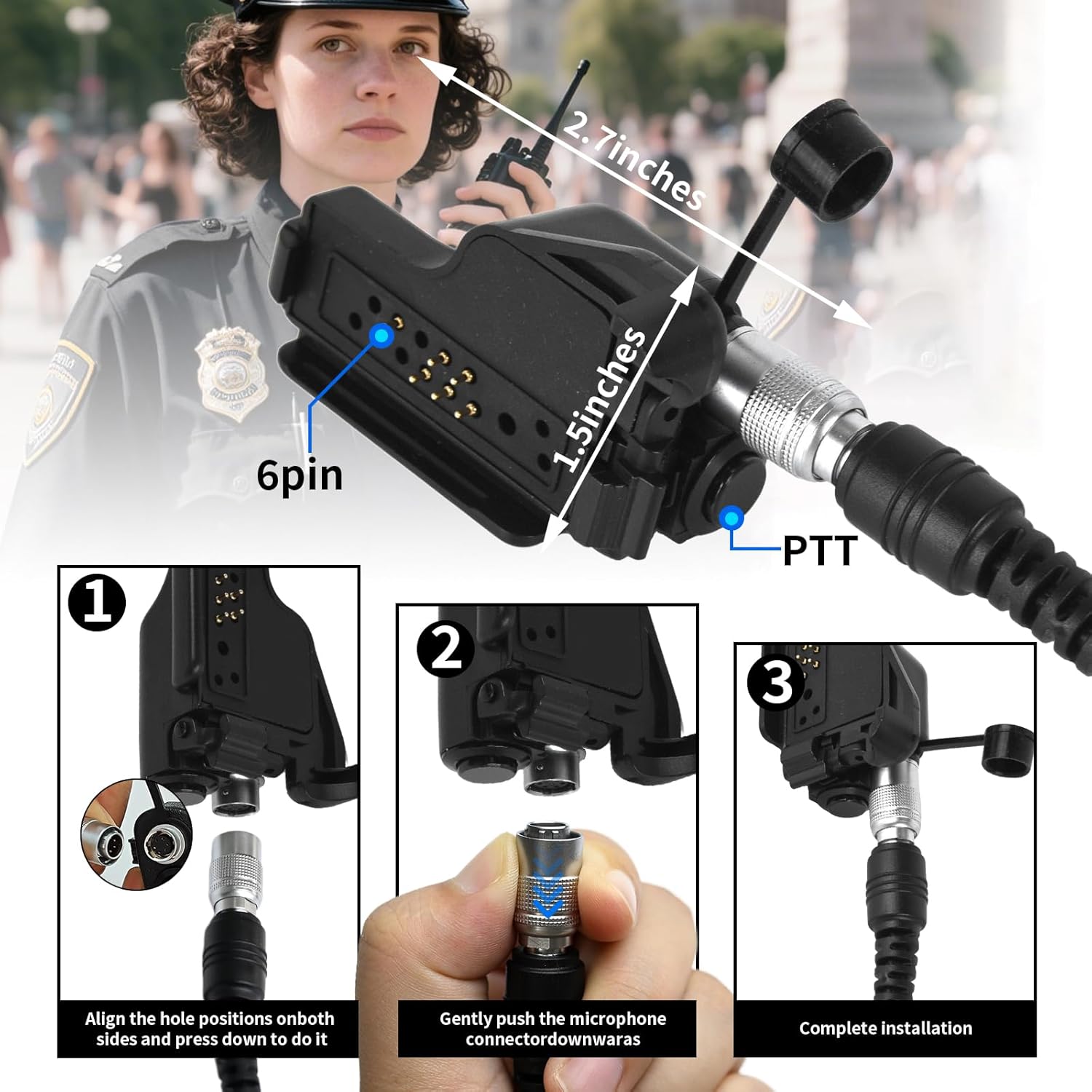 2.7inches

1.5inches

6pin

PTT

1

Align the hole positions onboth sides and press down to do it

2

Gently push the microphone connectordownwaras

3

Complete installation