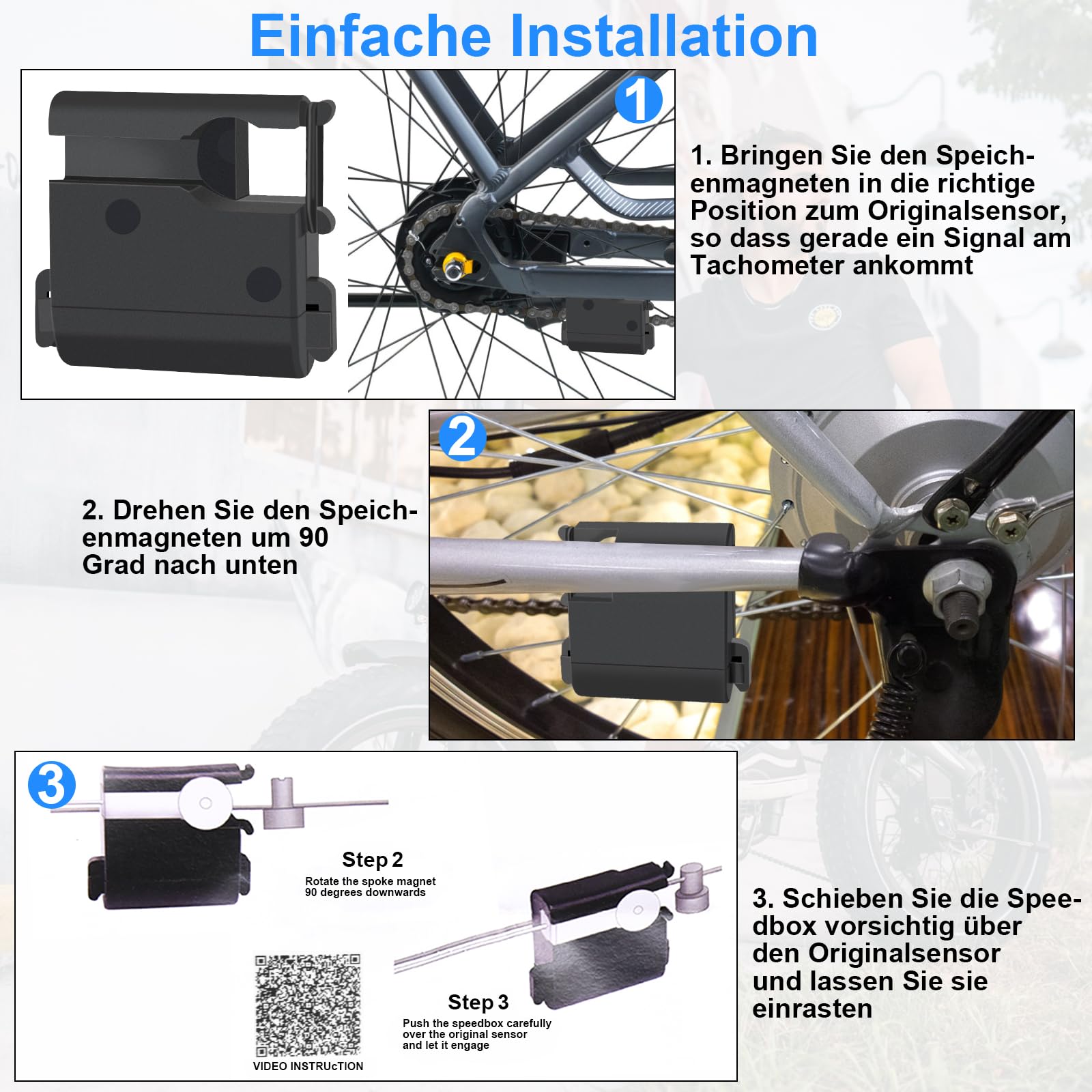 Einfache Installation

1

1. Bringen Sie den Speichenmagneten in die richtige Position zum Originalsensor, so dass gerade ein Signal am Tachometer ankommt

2

2. Drehen Sie den Speichenmagneten um 90 Grad nach unten

3

Step 2
Rotate the spoke magnet 90 degrees downwards

Step 3
Push the speedbox carefully over the original sensor and let it engage

VIDEO INSTRUcTION

3. Schieben Sie die Speedbox vorsichtig über den Originalsensor und lassen Sie sie einrasten