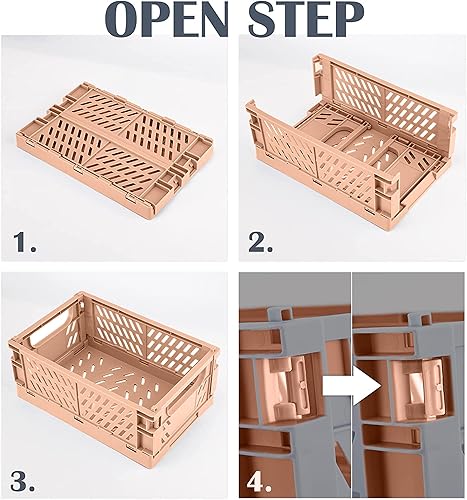 OPEN STEP

1.

2.

3.

4.