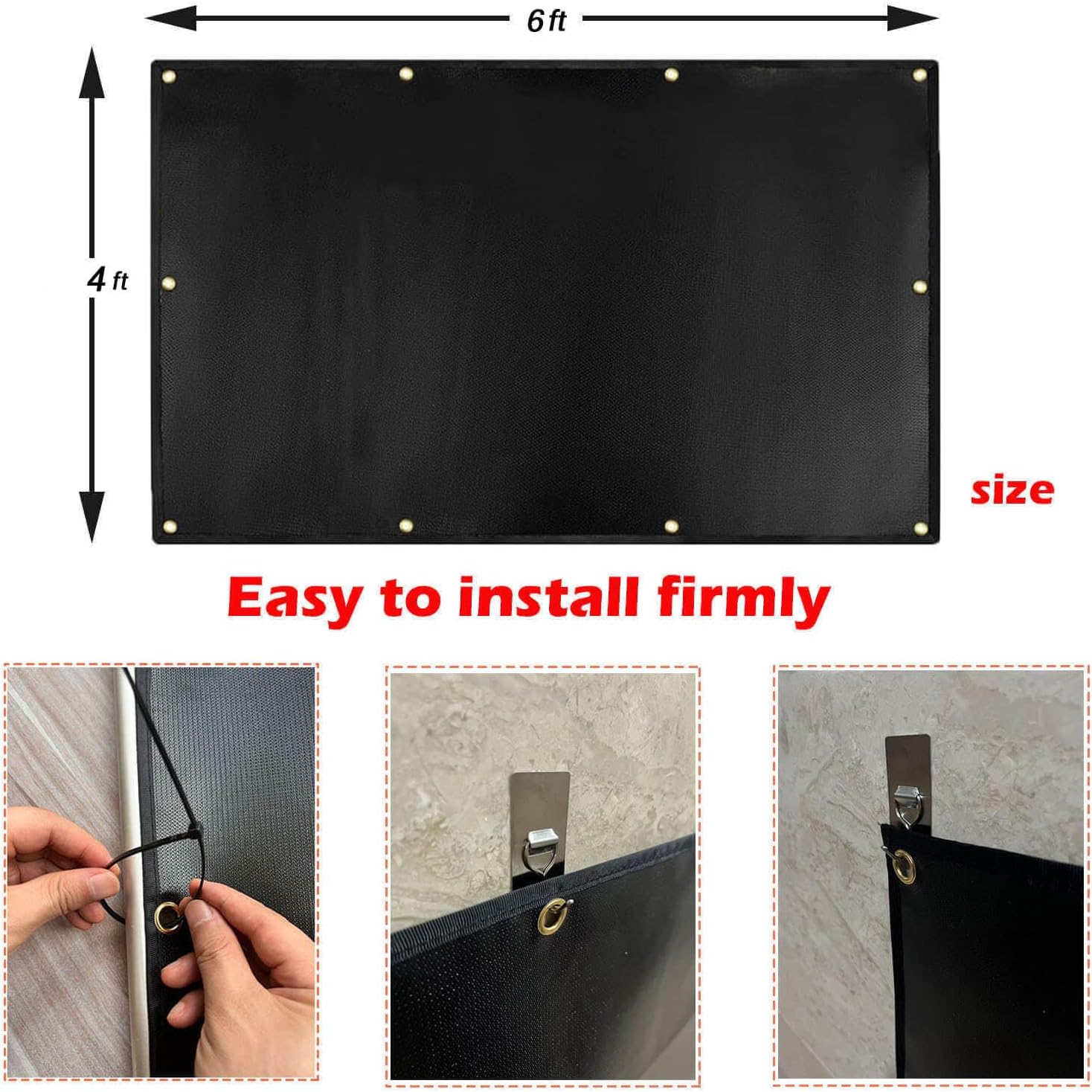 6 ft

4 ft

size

Easy to install firmly