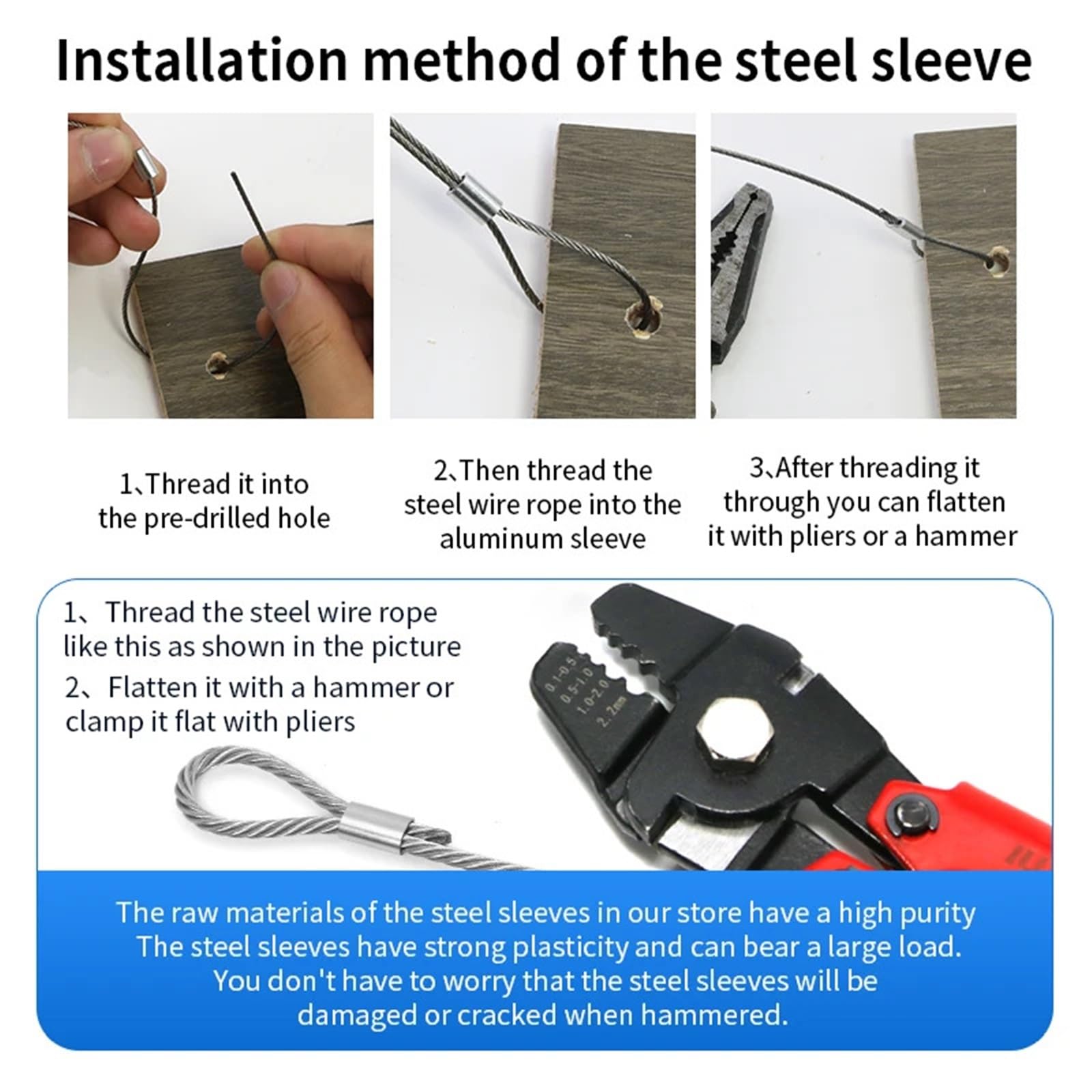 Installation method of the steel sleeve

1、Thread it into the pre-drilled hole

2、Then thread the steel wire rope into the aluminum sleeve

3、After threading it through you can flatten it with pliers or a hammer

1、Thread the steel wire rope like this as shown in the picture

2、Flatten it with a hammer or clamp it flat with pliers

0.1-0.5
0.5-1.0
1.0-2.0
2.2mm

The raw materials of the steel sleeves in our store have a high purity
The steel sleeves have strong plasticity and can bear a large load.
You don't have to worry that the steel sleeves will be damaged or cracked when hammered.