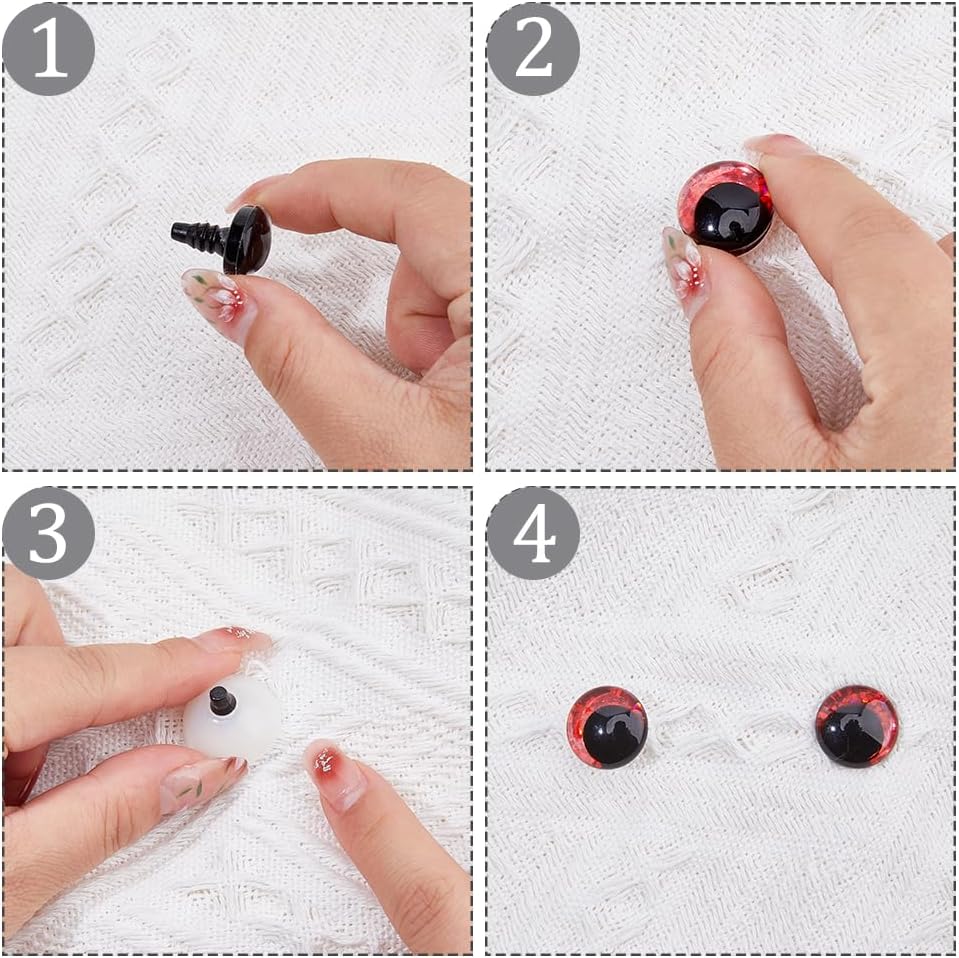 1
2
3
4