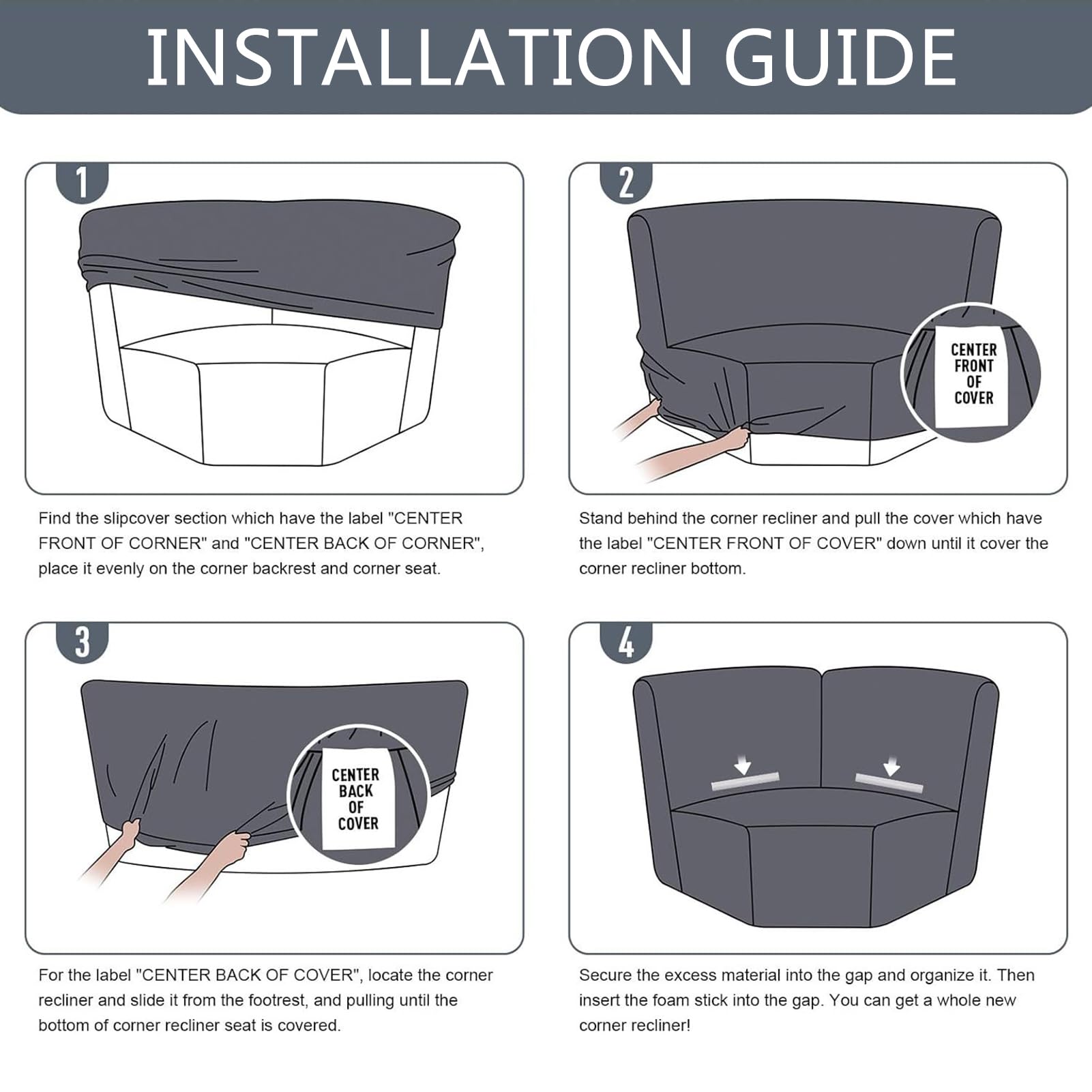 INSTALLATION GUIDE

1

Find the slipcover section which have the label "CENTER FRONT OF CORNER" and "CENTER BACK OF CORNER", place it evenly on the corner backrest and corner seat.

2

CENTER FRONT OF COVER

Stand behind the corner recliner and pull the cover which have the label "CENTER FRONT OF COVER" down until it cover the corner recliner bottom.

3

CENTER BACK OF COVER

For the label "CENTER BACK OF COVER", locate the corner recliner and slide it from the footrest, and pulling until the bottom of corner recliner seat is covered.

4

Secure the excess material into the gap and organize it. Then insert the foam stick into the gap. You can get a whole new corner recliner!