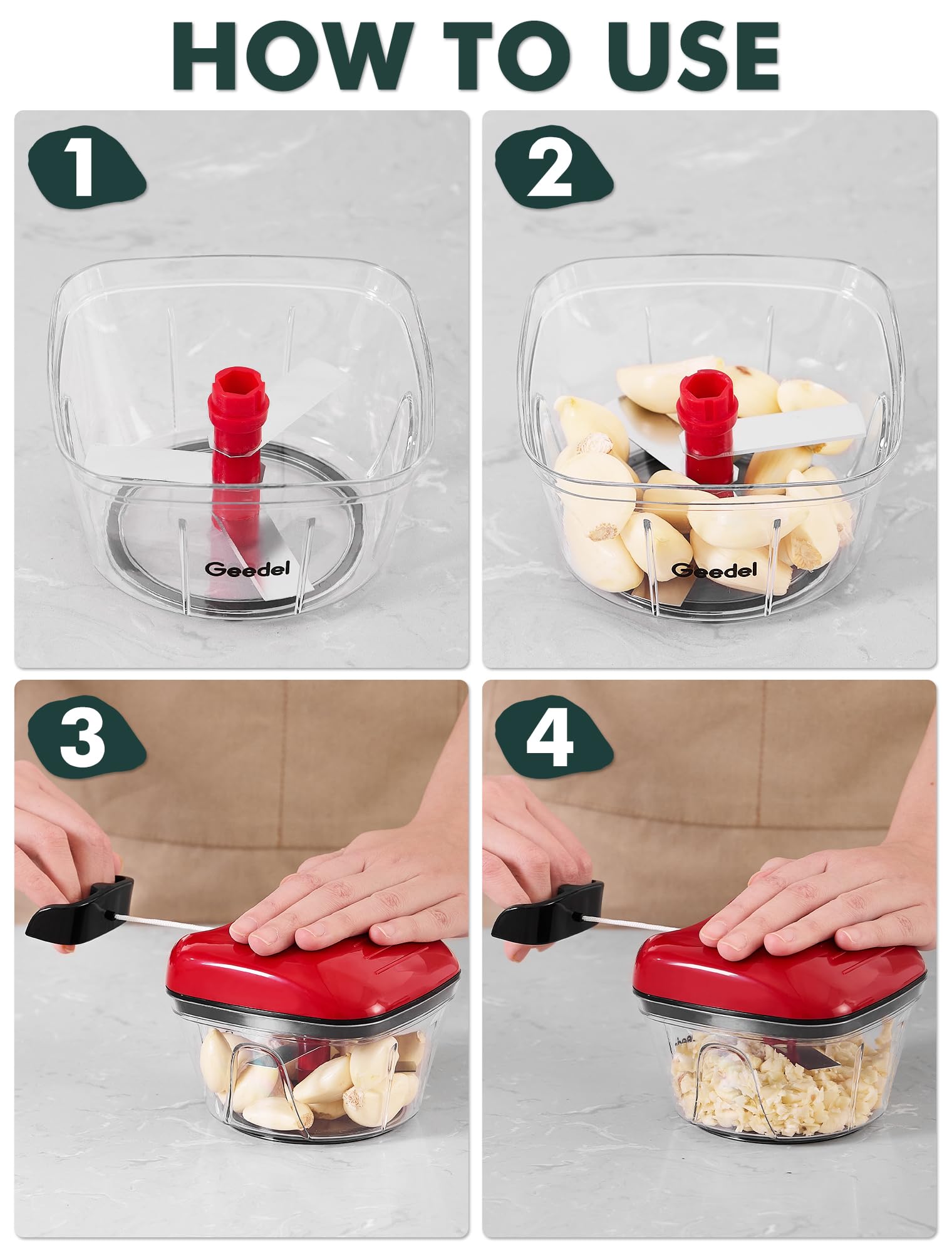 HOW TO USE

1

Geedel

2

Geedel

3

4