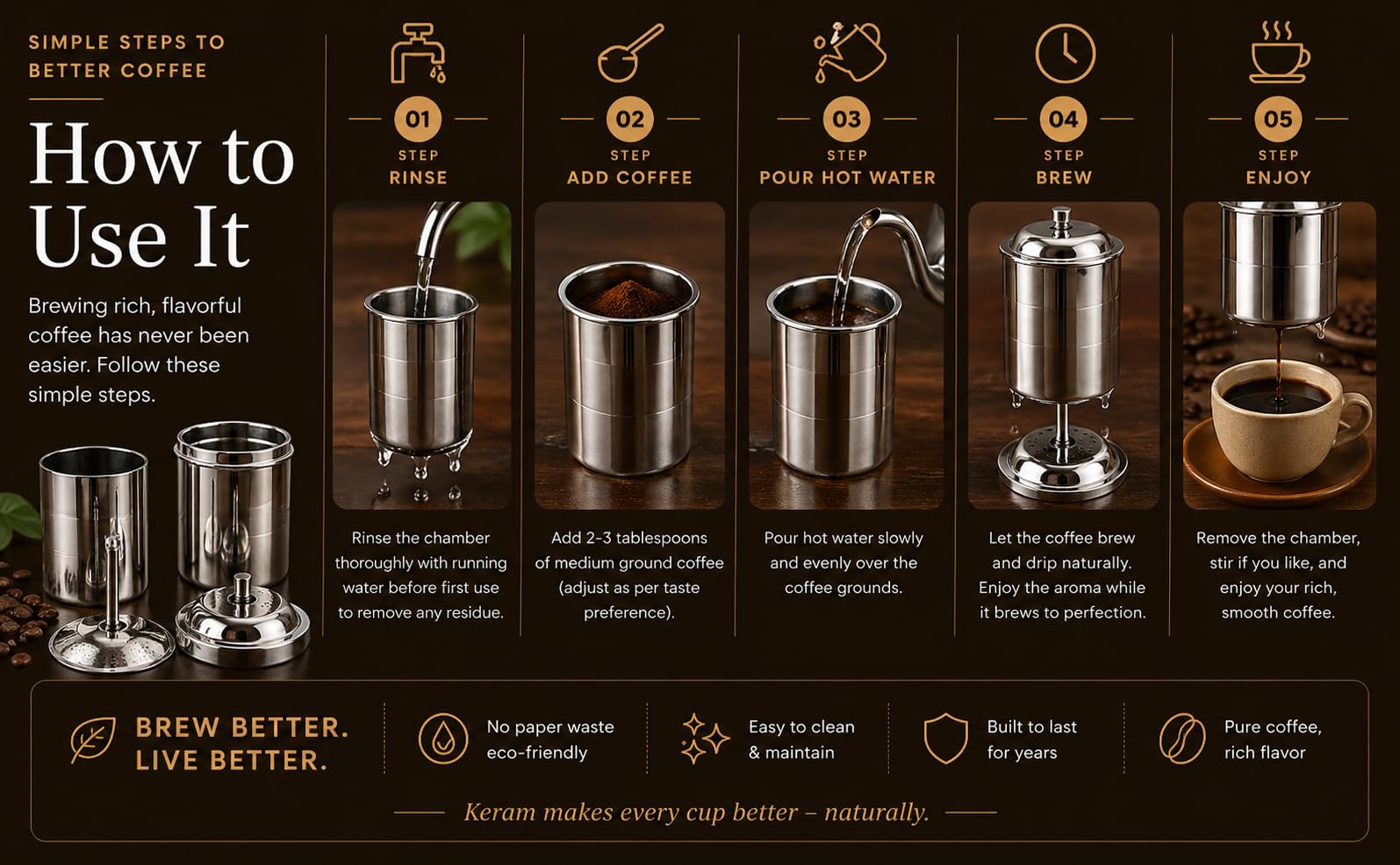 SIMPLE STEPS TO BETTER COFFEE

How to Use It

Brewing rich, flavorful coffee has never been easier. Follow these simple steps.

01
STEP
RINSE

Rinse the chamber thoroughly with running water before first use to remove any residue.

02
STEP
ADD COFFEE

Add 2-3 tablespoons of medium ground coffee (adjust as per taste preference).

03
STEP
POUR HOT WATER

Pour hot water slowly and evenly over the coffee grounds.

04
STEP
BREW

Let the coffee brew and drip naturally. Enjoy the aroma while it brews to perfection.

05
STEP
ENJOY

Remove the chamber, stir if you like, and enjoy your rich, smooth coffee.

BREW BETTER. LIVE BETTER.

No paper waste eco-friendly

Easy to clean & maintain

Built to last for years

Pure coffee, rich flavor

Keram makes every cup better – naturally.