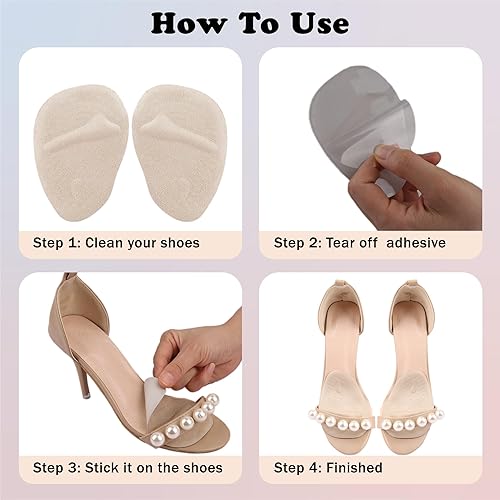 How To Use

Step 1: Clean your shoes

Step 2: Tear off  adhesive

Step 3: Stick it on the shoes

Step 4: Finished