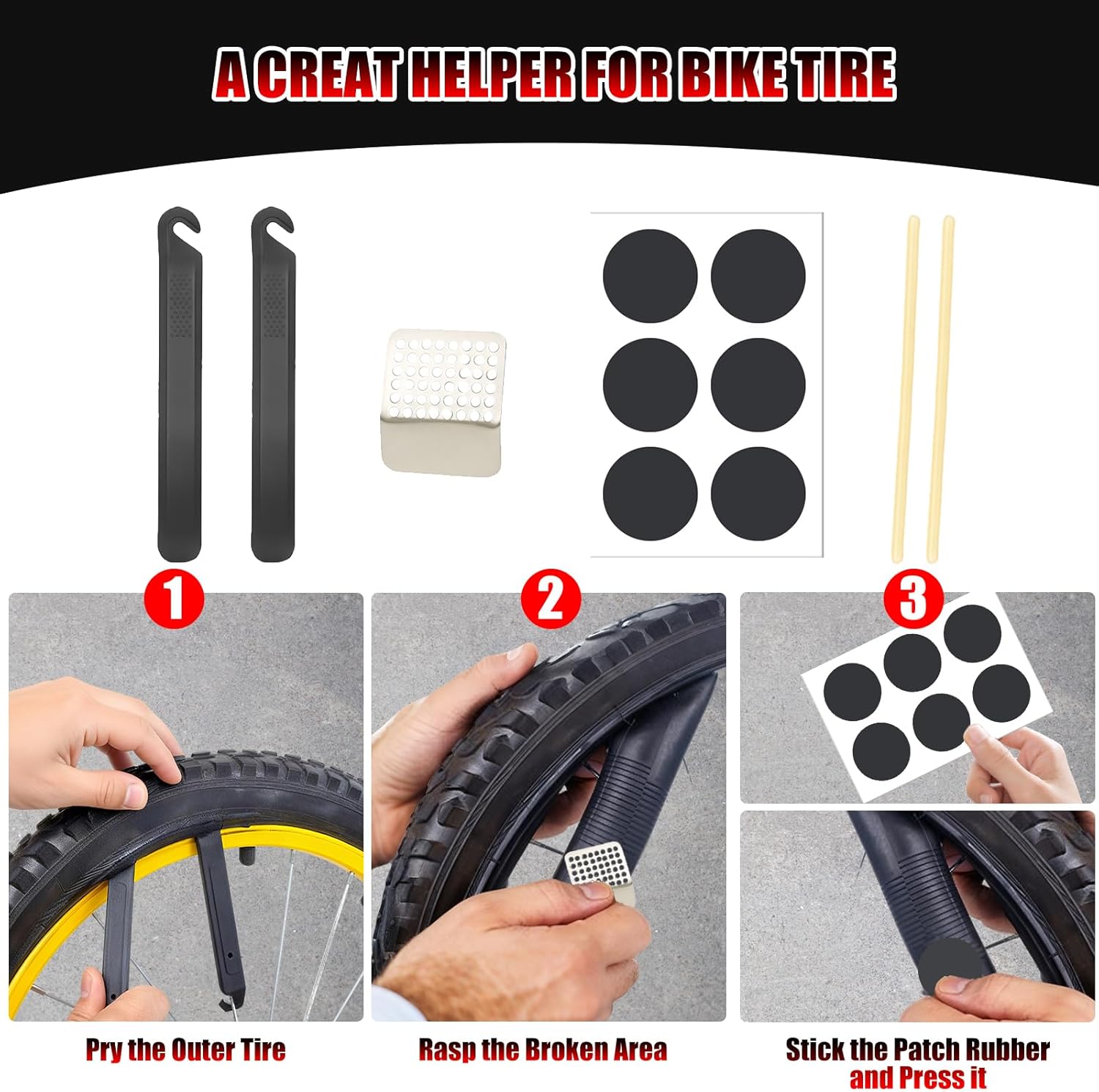 A CREAT HELPER FOR BIKE TIRE

1

2

3

Pry the Outer Tire

Rasp the Broken Area

Stick the Patch Rubber and Press it