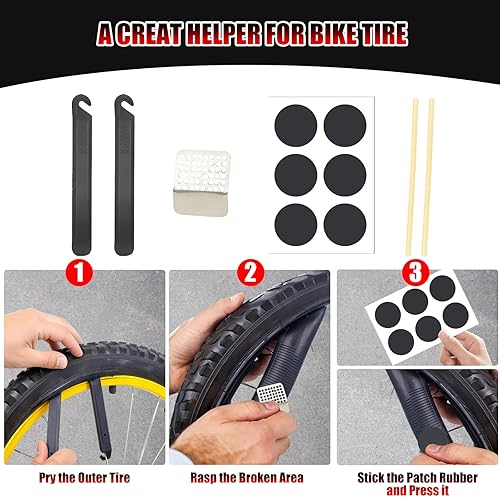 A CREAT HELPER FOR BIKE TIRE

1

2

3

Pry the Outer Tire

Rasp the Broken Area

Stick the Patch Rubber and Press it