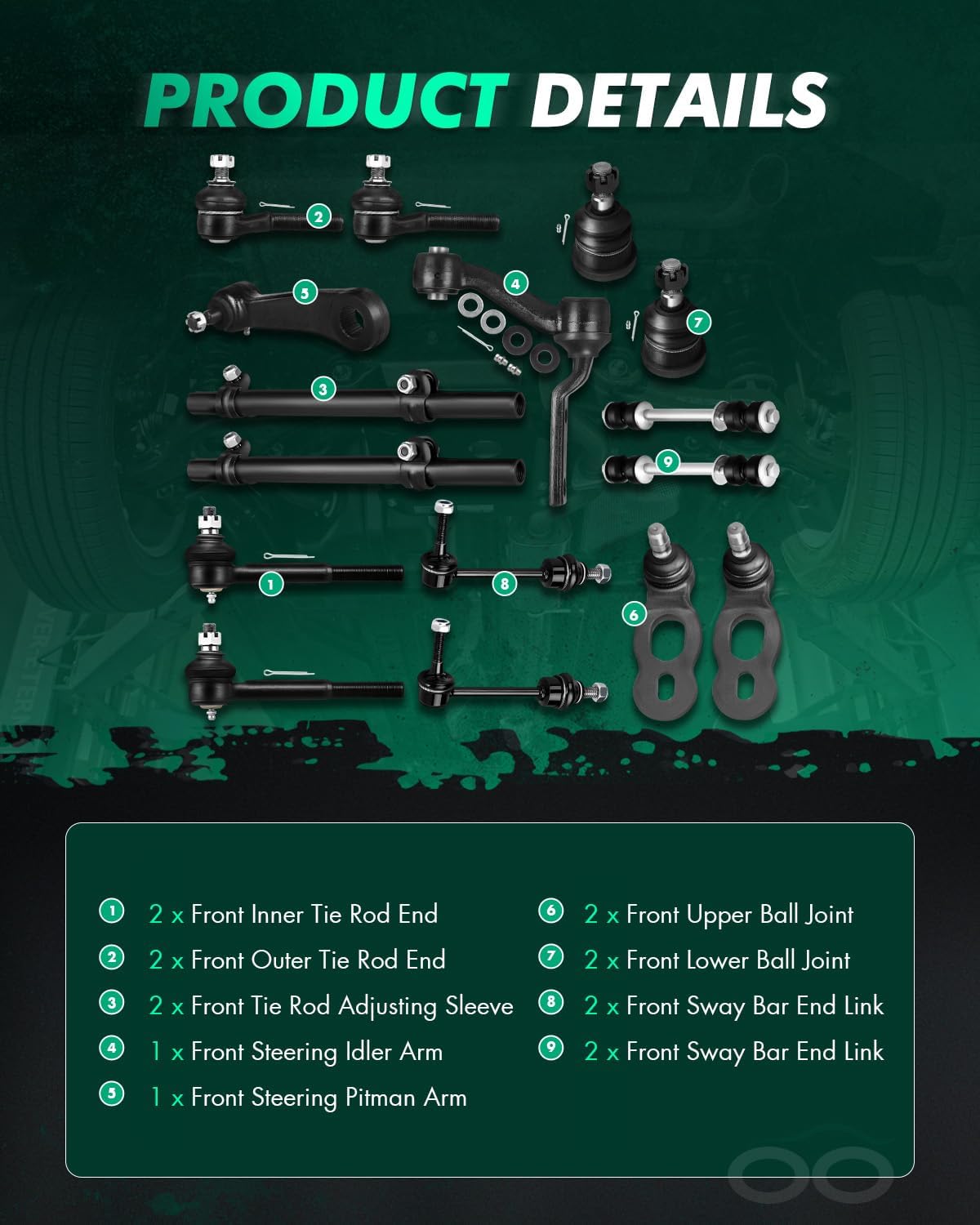 PRODUCT DETAILS

2
5
4
7
3
9
1
8
6

1 2 x Front Inner Tie Rod End
2 2 x Front Outer Tie Rod End
3 2 x Front Tie Rod Adjusting Sleeve
4 1 x Front Steering Idler Arm
5 1 x Front Steering Pitman Arm

6 2 x Front Upper Ball Joint
7 2 x Front Lower Ball Joint
8 2 x Front Sway Bar End Link
9 2 x Front Sway Bar End Link