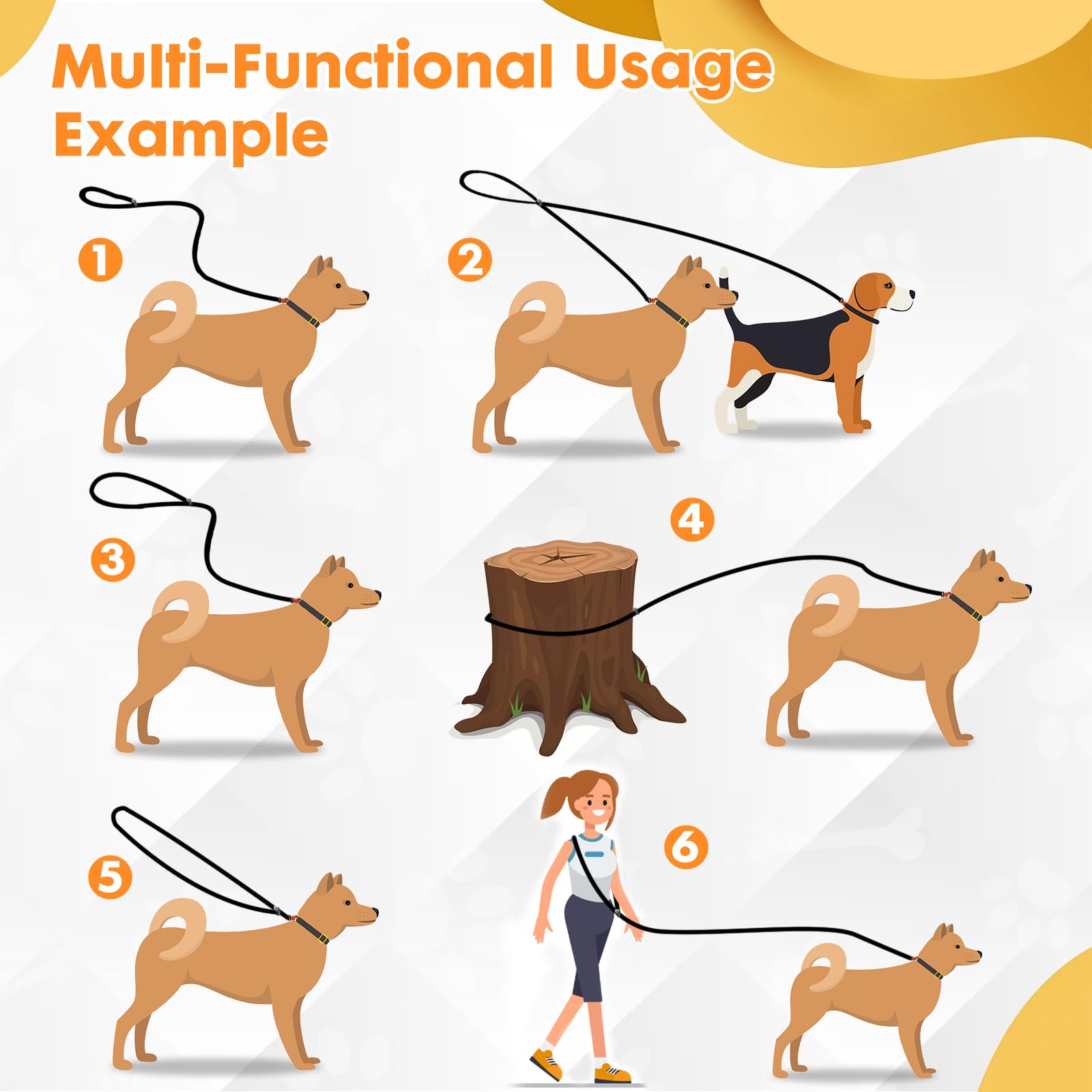 Multi-Functional Usage Example

1

2

3

4

5

6