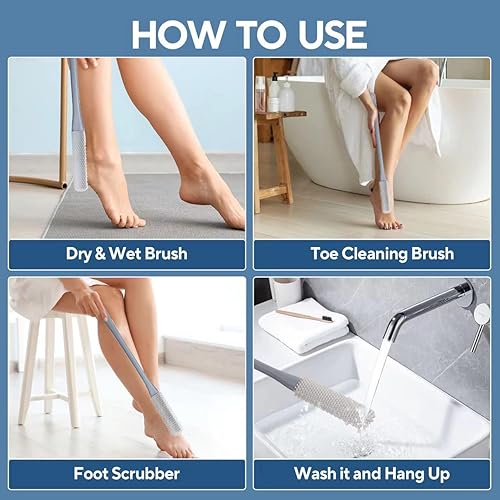 HOW TO USE

Dry & Wet Brush

Toe Cleaning Brush

Foot Scrubber

Wash it and Hang Up