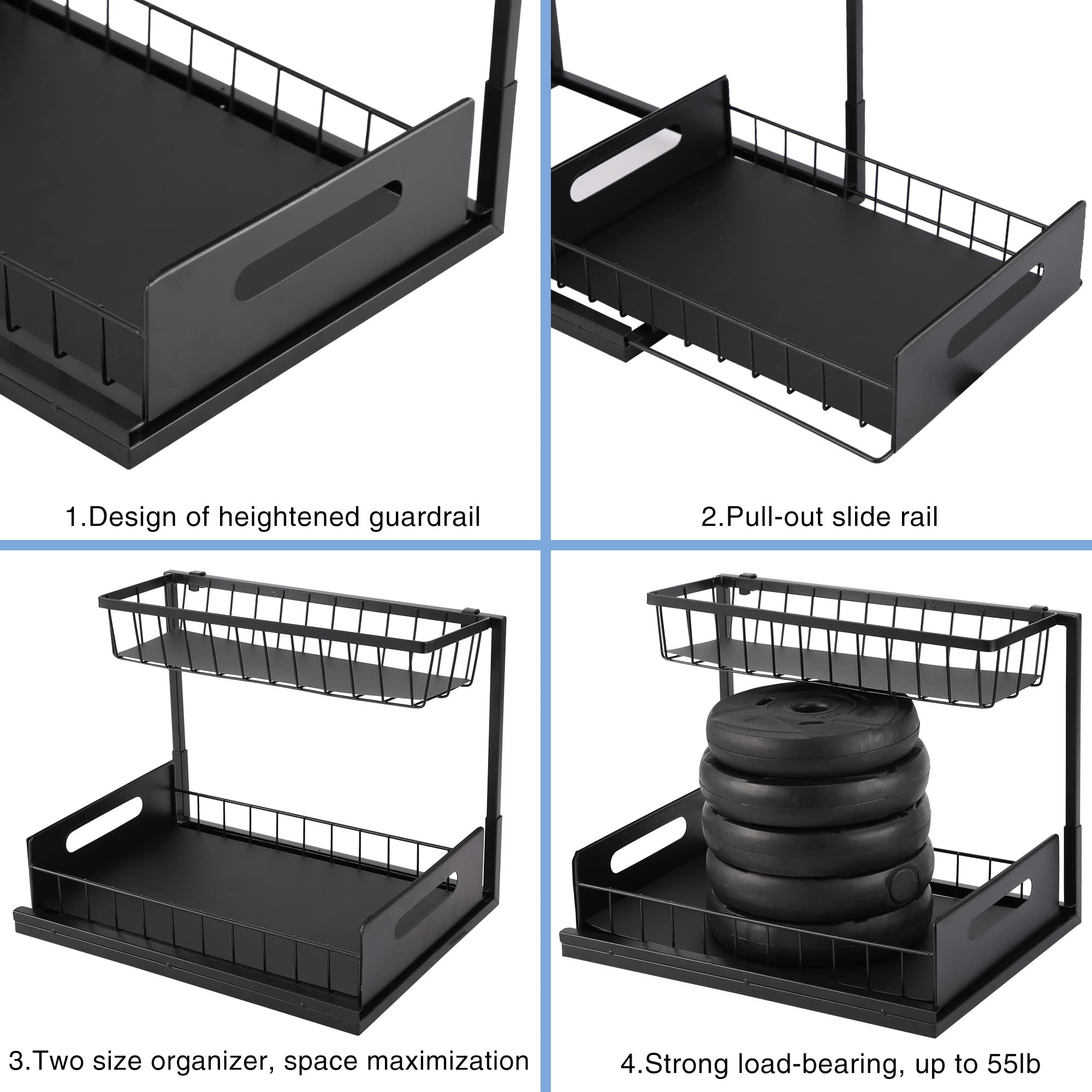 1.Design of heightened guardrail

2.Pull-out slide rail

3.Two size organizer, space maximization

4.Strong load-bearing, up to 55lb