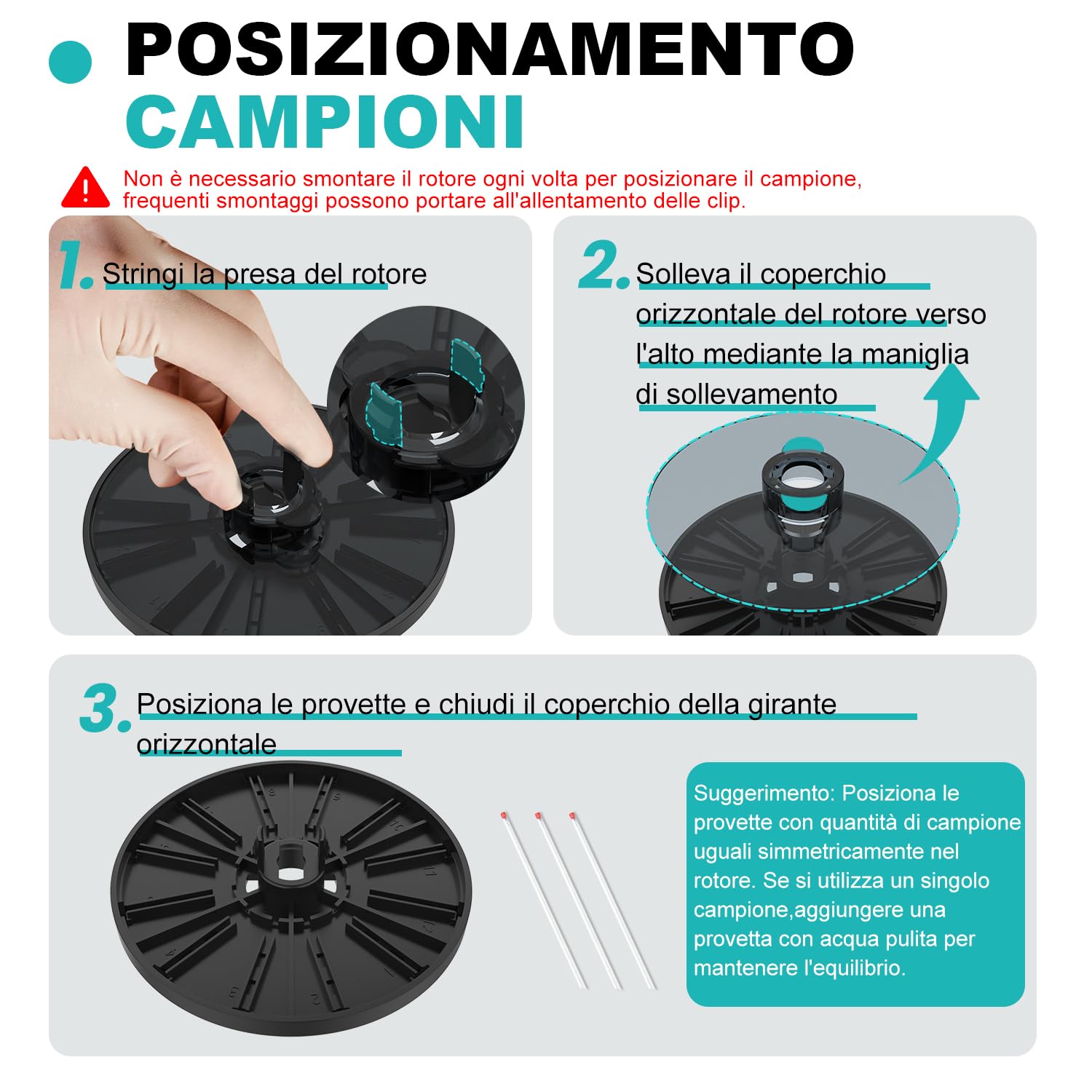 POSIZIONAMENTO CAMPIONI

Non è necessario smontare il rotore ogni volta per posizionare il campione, frequenti smontaggi possono portare all'allentamento delle clip.

1. Stringi la presa del rotore

2. Solleva il coperchio orizzontale del rotore verso l'alto mediante la maniglia di sollevamento

3. Posiziona le provette e chiudi il coperchio della girante orizzontale

Suggerimento: Posiziona le provette con quantità di campione uguali simmetricamente nel rotore. Se si utilizza un singolo campione,aggiungere una provetta con acqua pulita per mantenere l'equilibrio.