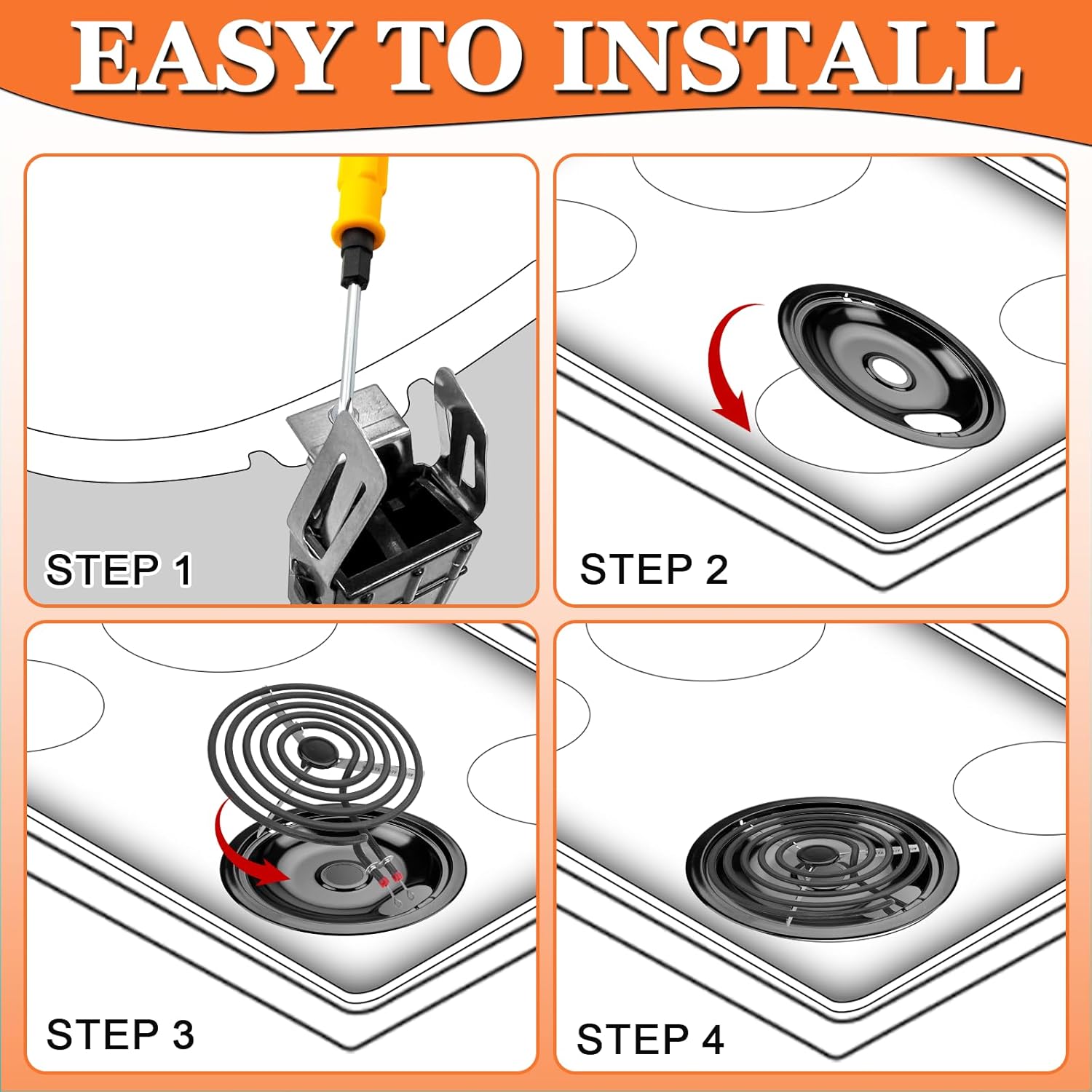 EASY TO INSTALL

STEP 1

STEP 2

STEP 3

STEP 4