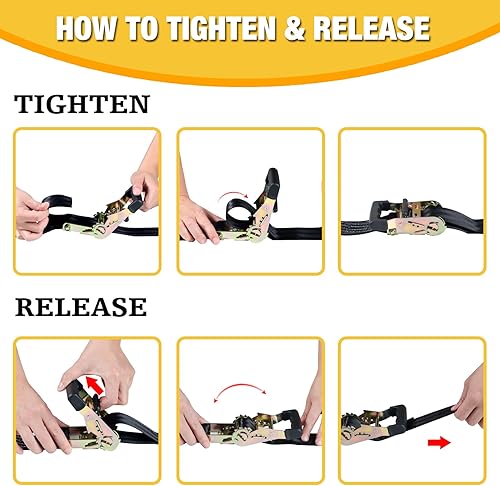 HOW TO TIGHTEN & RELEASE

TIGHTEN

RELEASE