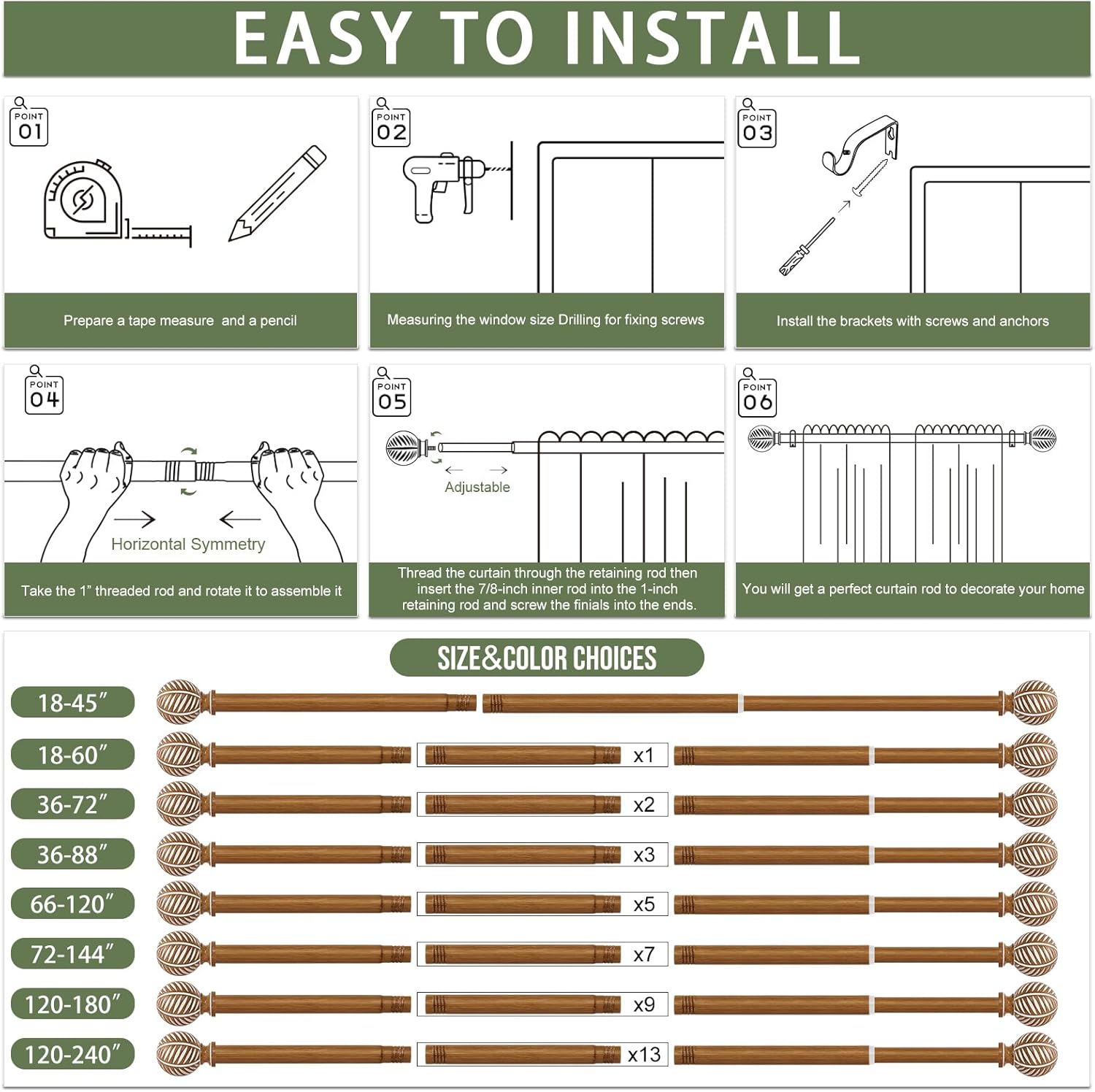 EASY TO INSTALL

POINT 01

Prepare a tape measure and a pencil

POINT 02

Measuring the window size Drilling for fixing screws

POINT 03

Install the brackets with screws and anchors

POINT 04

Horizontal Symmetry

Take the 1" threaded rod and rotate it to assemble it

POINT 05

Adjustable

Thread the curtain through the retaining rod then insert the 7/8-inch inner rod into the 1-inch retaining rod and screw the finials into the ends.

POINT 06

You will get a perfect curtain rod to decorate your home

SIZE&COLOR CHOICES

18-45"

18-60" x1

36-72" x2

36-88" x3

66-120" x5

72-144" x7

120-180" x9

120-240" x13