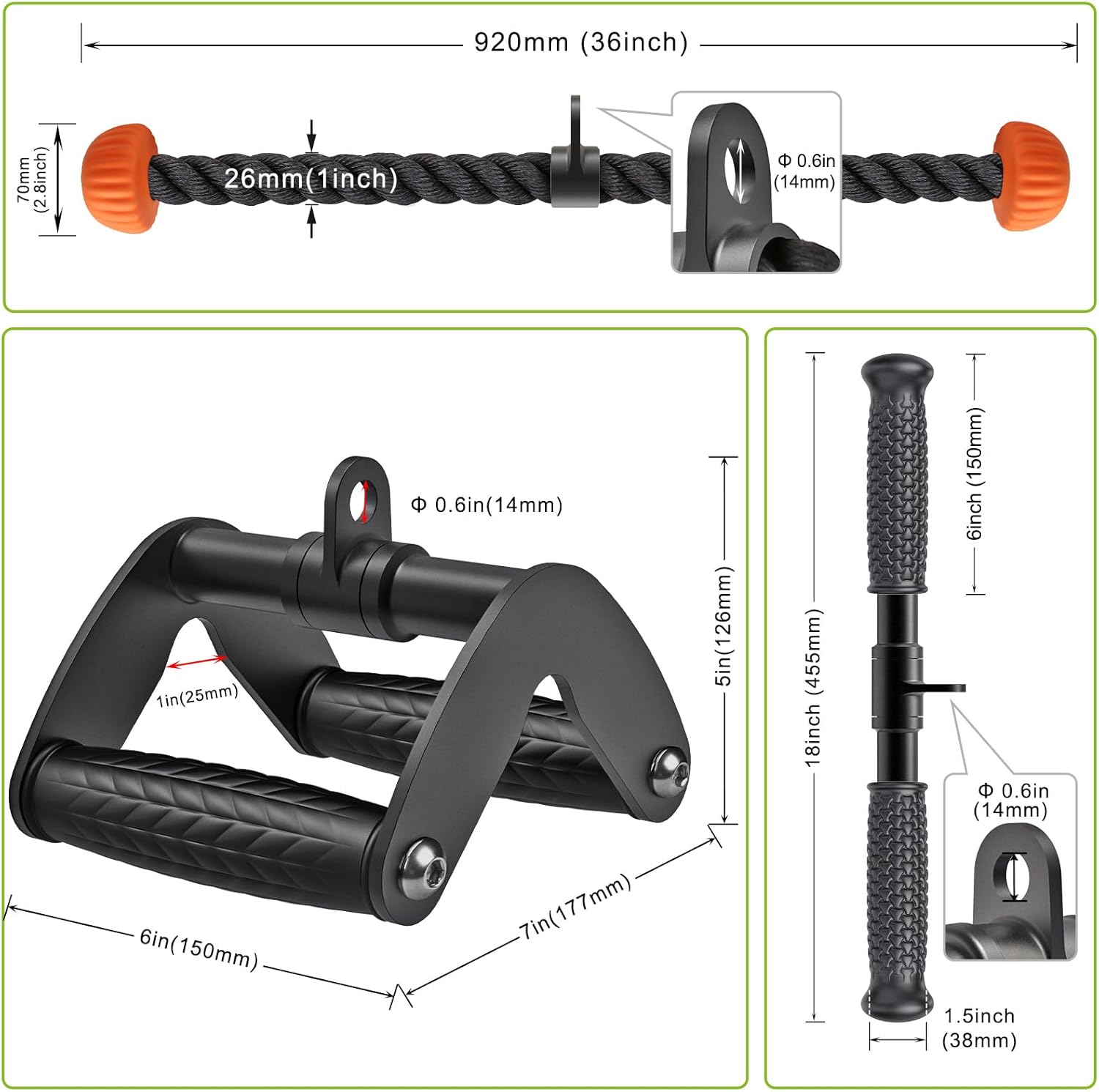 920mm (36inch)

70mm (2.8inch)

26mm(1inch)

Φ 0.6in (14mm)

Φ 0.6in(14mm)

1in(25mm)

5in(126mm)

6in(150mm)

7in(177mm)

18inch (455mm)

6inch (150mm)

Φ 0.6in (14mm)

1.5inch (38mm)