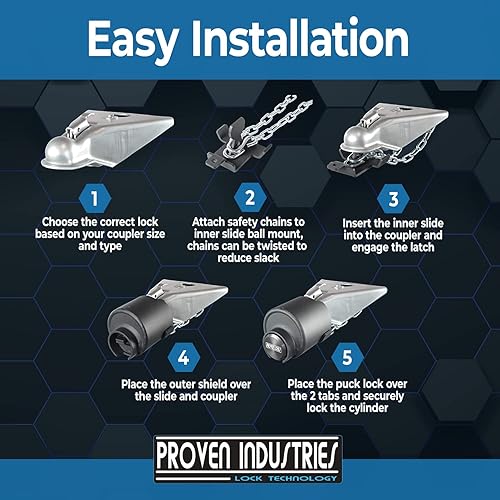 Easy Installation

1
Choose the correct lock based on your coupler size and type

2
Attach safety chains to inner slide ball mount, chains can be twisted to reduce slack

3
Insert the inner slide into the coupler and engage the latch

4
Place the outer shield over the slide and coupler

5
Place the puck lock over the 2 tabs and securely lock the cylinder

PROVEN INDUSTRIES
LOCK TECHNOLOGY