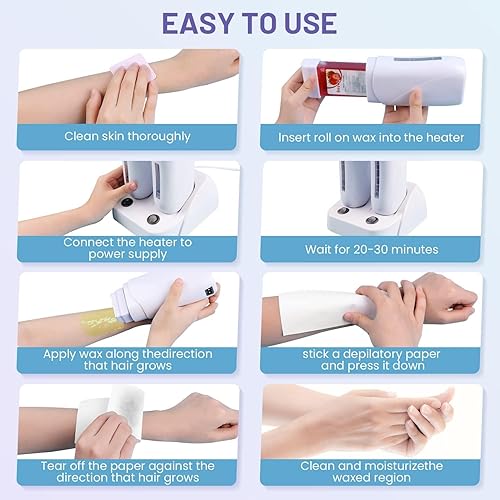 EASY TO USE

Clean skin thoroughly

Insert roll on wax into the heater

Connect the heater to power supply

Wait for 20-30 minutes

Apply wax along thedirection that hair grows

stick a depilatory paper and press it down

Tear off the paper against the direction that hair grows

Clean and moisturizethe waxed region