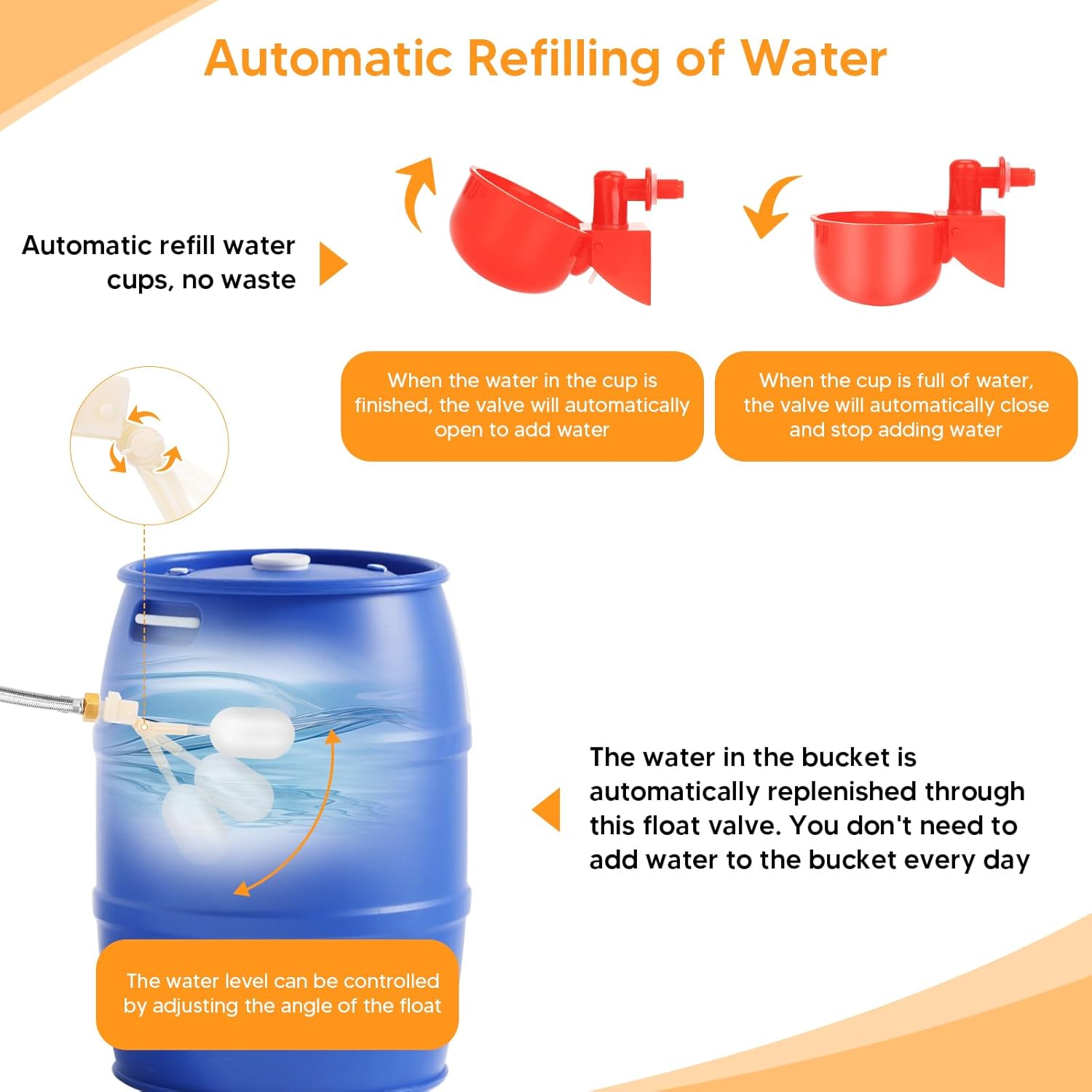 Automatic Refilling of Water

Automatic refill water cups, no waste

When the water in the cup is finished, the valve will automatically open to add water

When the cup is full of water, the valve will automatically close and stop adding water

The water in the bucket is automatically replenished through this float valve. You don't need to add water to the bucket every day

The water level can be controlled by adjusting the angle of the float