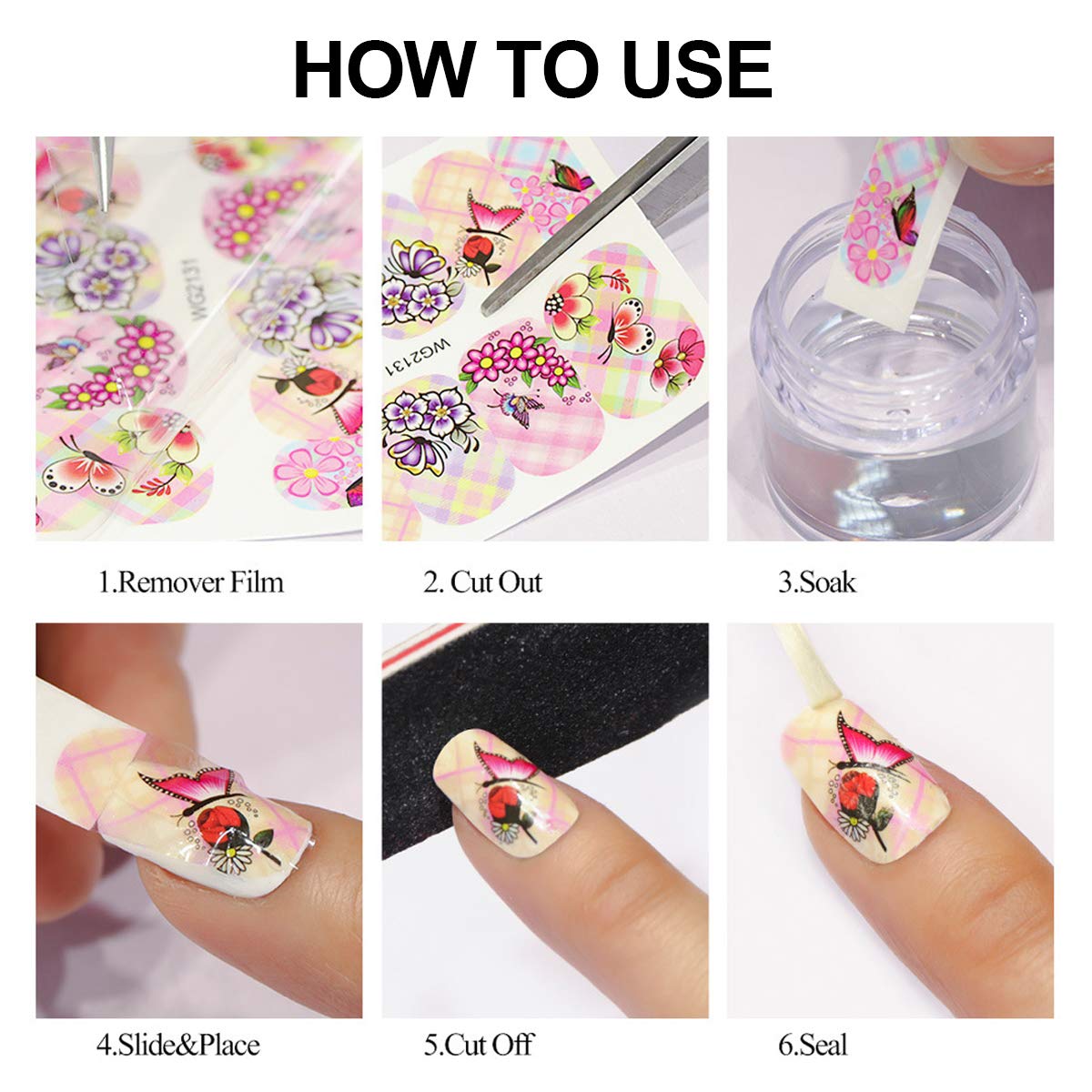 HOW TO USE

WG2131

WG2131

1.Remover Film

2. Cut Out

3.Soak

4.Slide&Place

5.Cut Off

6.Seal