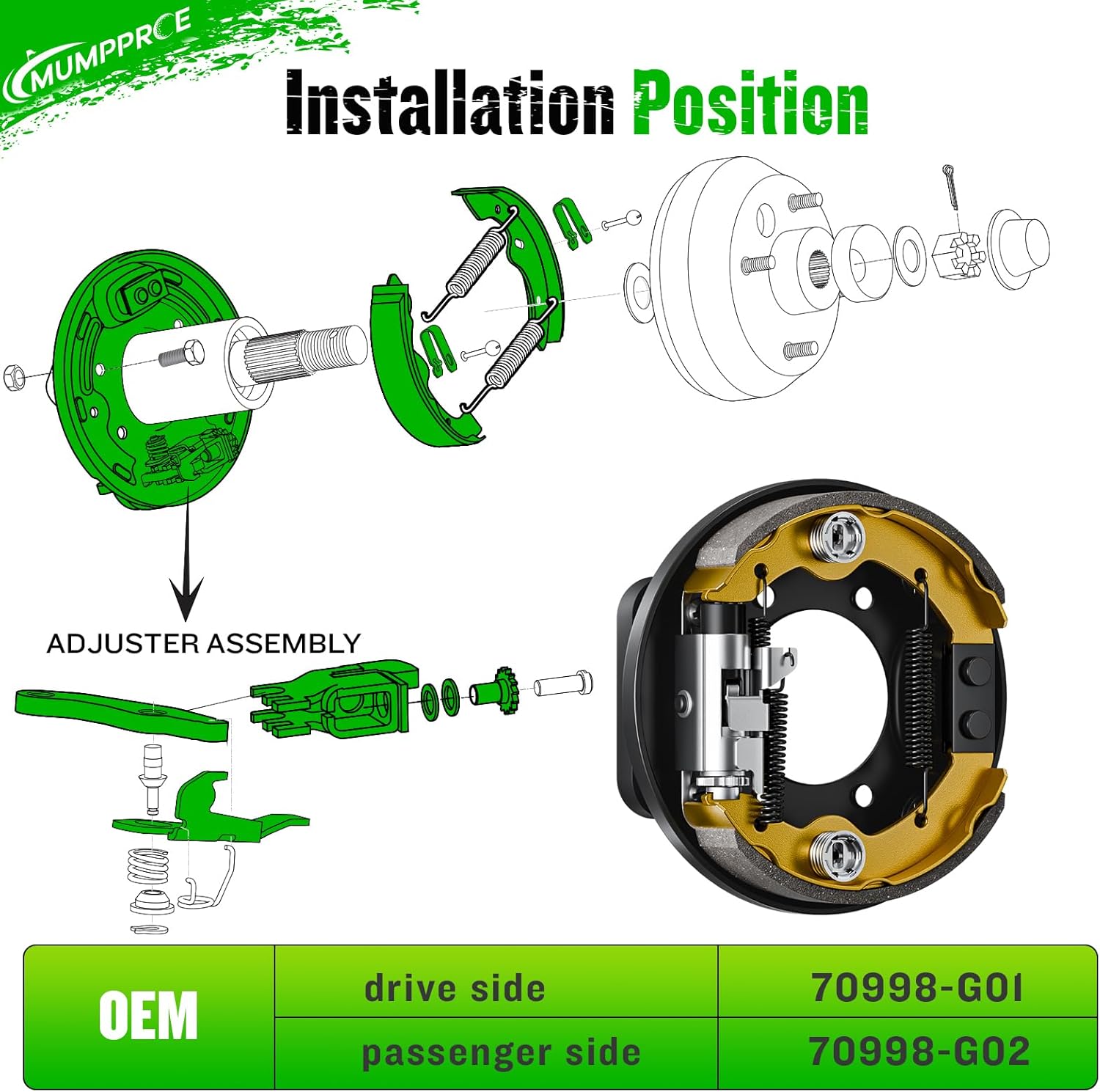 MUMPPRCE

Installation Position

ADJUSTER ASSEMBLY

| OEM | drive side | 70998-G01 |
|---|---|---|
| | passenger side | 70998-G02 |