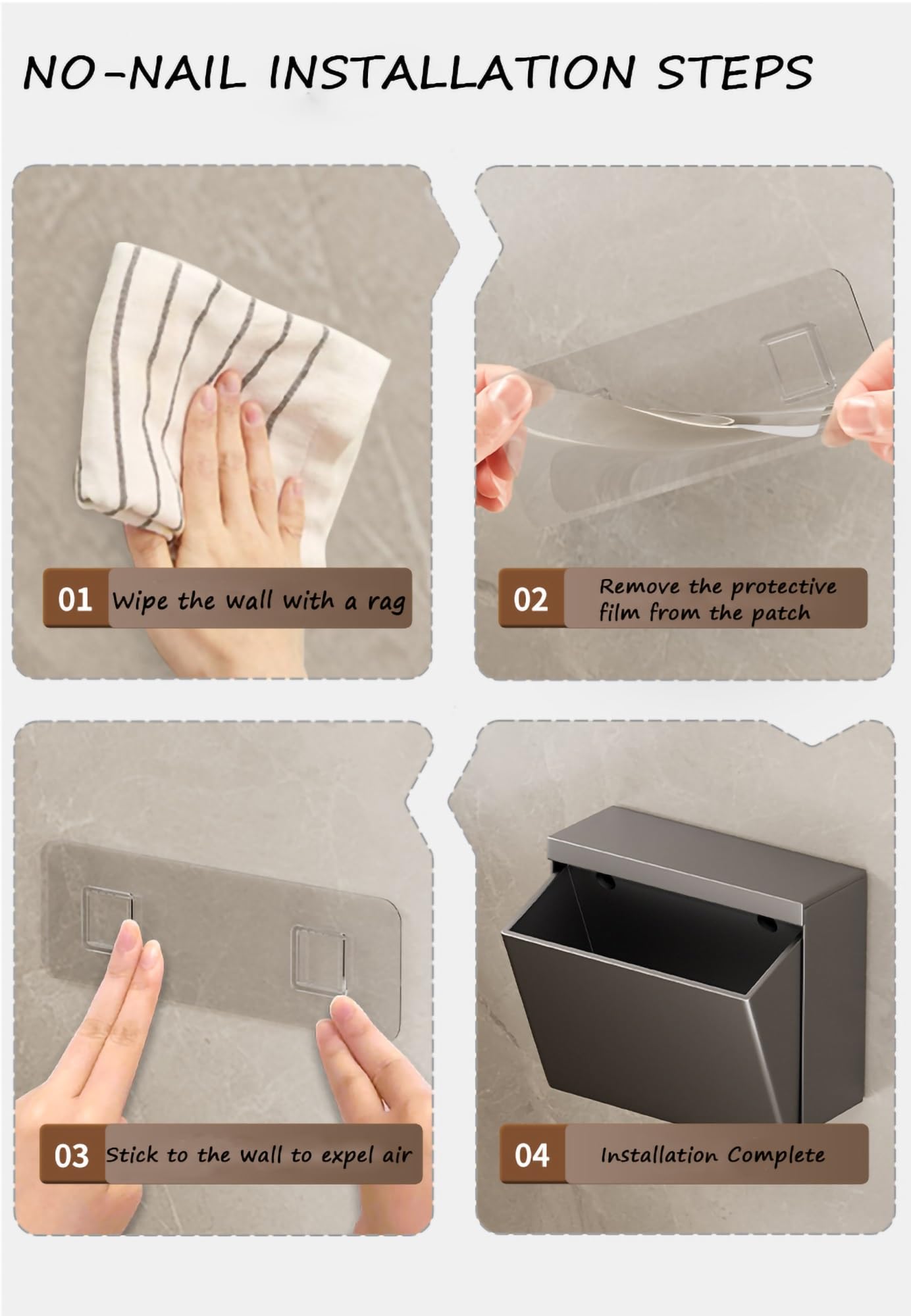 NO-NAIL INSTALLATION STEPS

01 Wipe the wall with a rag

02 Remove the protective film from the patch

03 Stick to the wall to expel air

04 Installation Complete