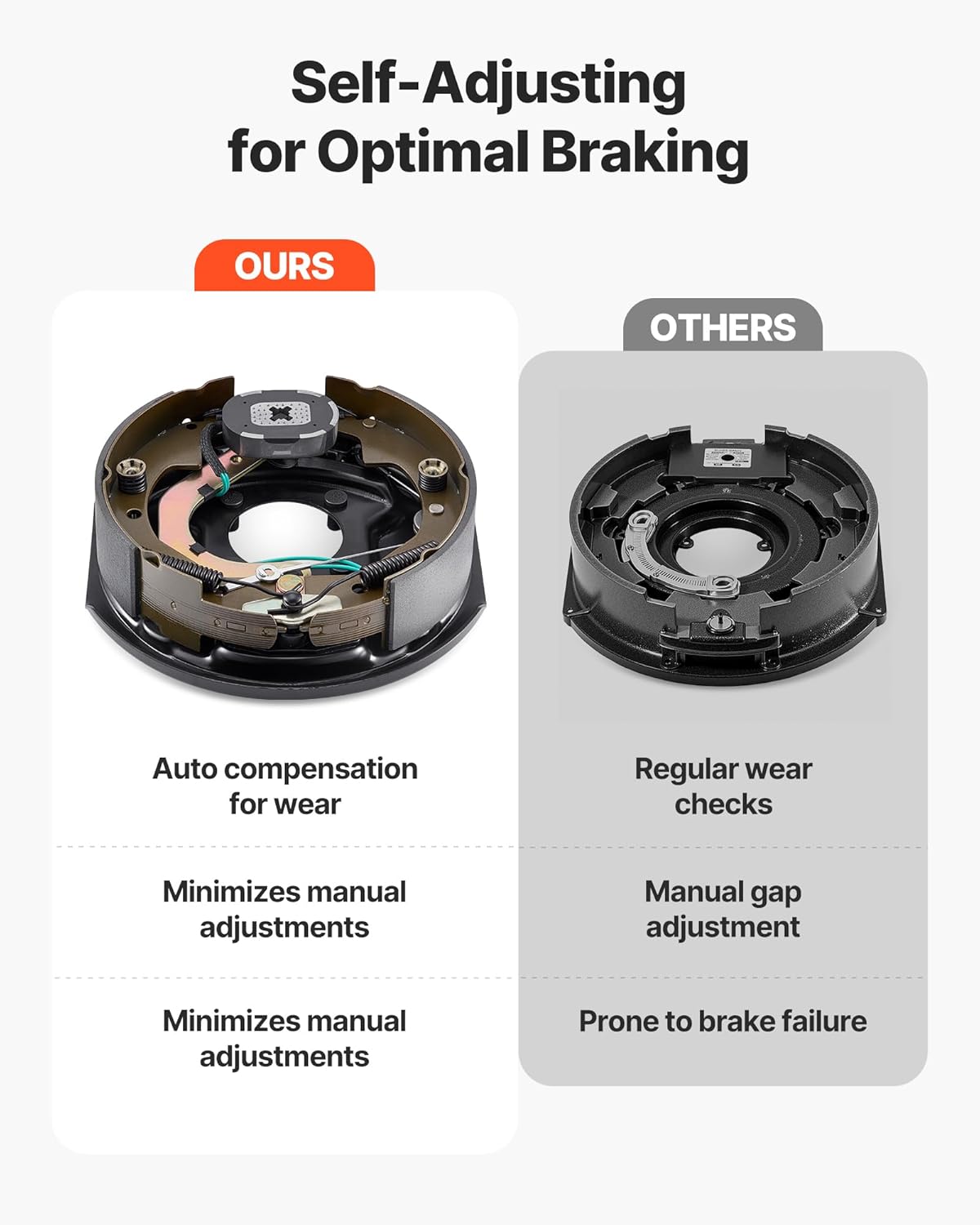 Self-Adjusting for Optimal Braking

OURS

Auto compensation for wear

Minimizes manual adjustments

Minimizes manual adjustments

OTHERS

Regular wear checks

Manual gap adjustment

Prone to brake failure