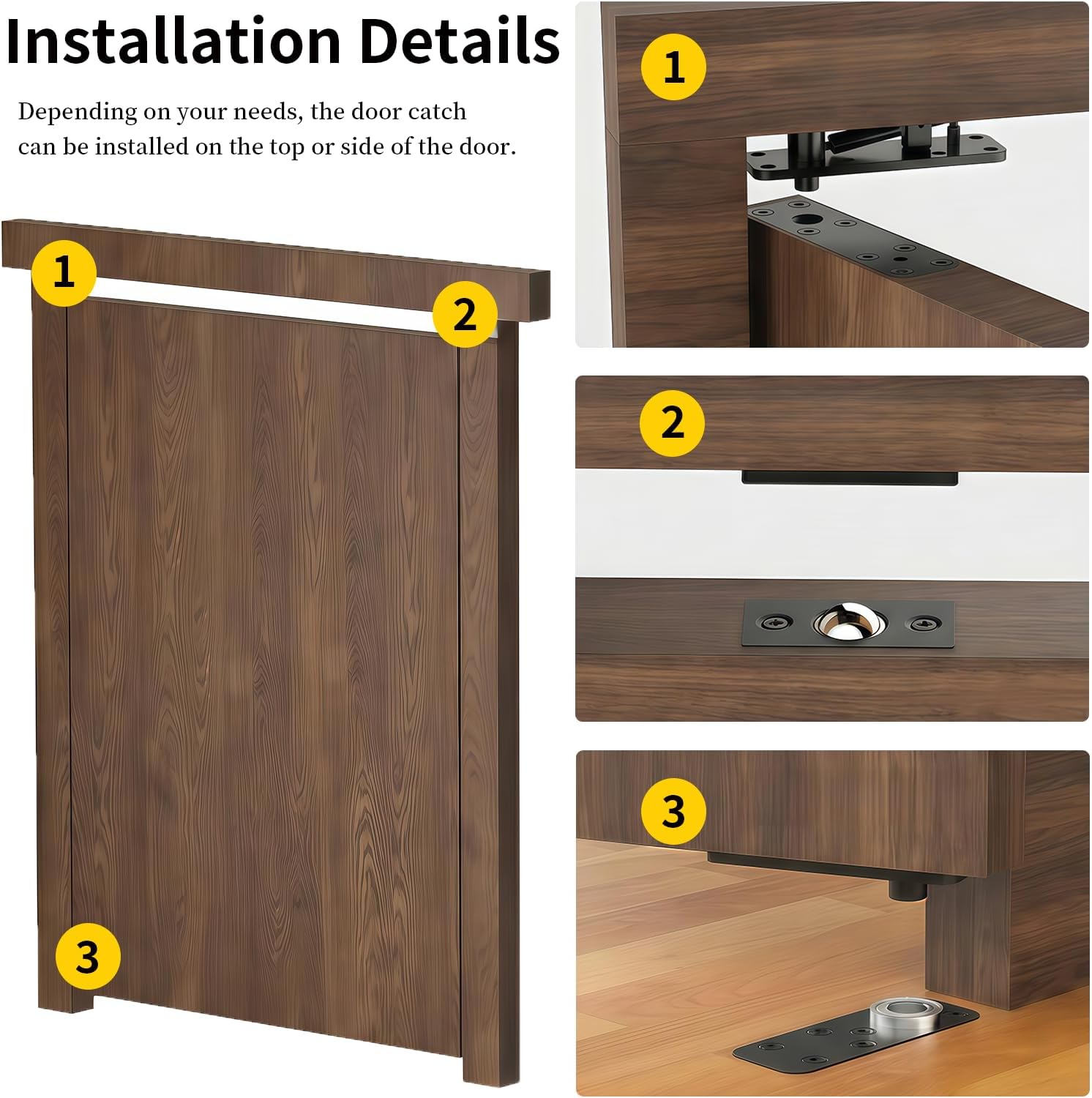 Installation Details

Depending on your needs, the door catch can be installed on the top or side of the door.

1

2

3

1

2

3