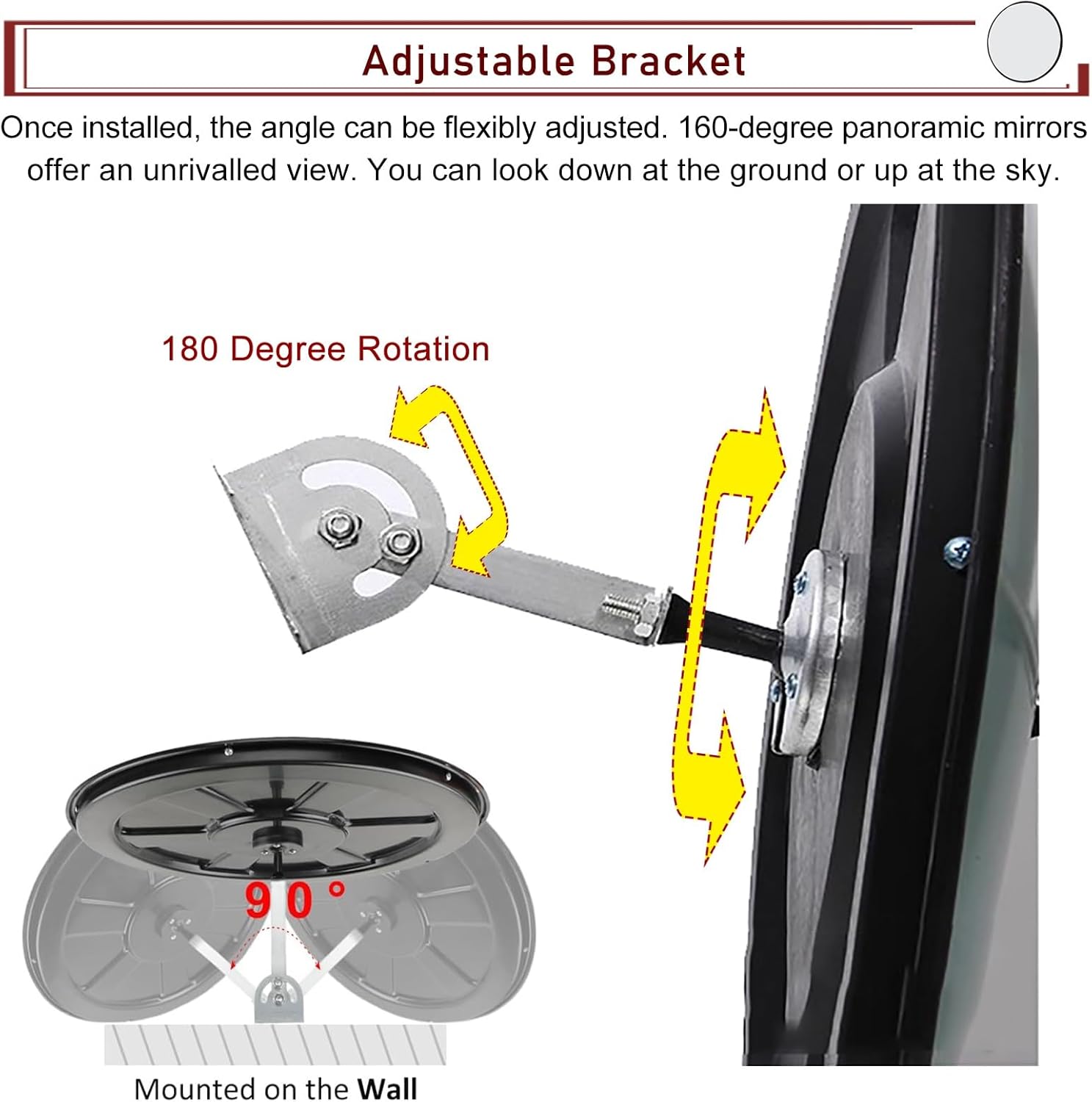 Adjustable Bracket

Once installed, the angle can be flexibly adjusted. 160-degree panoramic mirrors offer an unrivalled view. You can look down at the ground or up at the sky.

180 Degree Rotation

90°

Mounted on the Wall