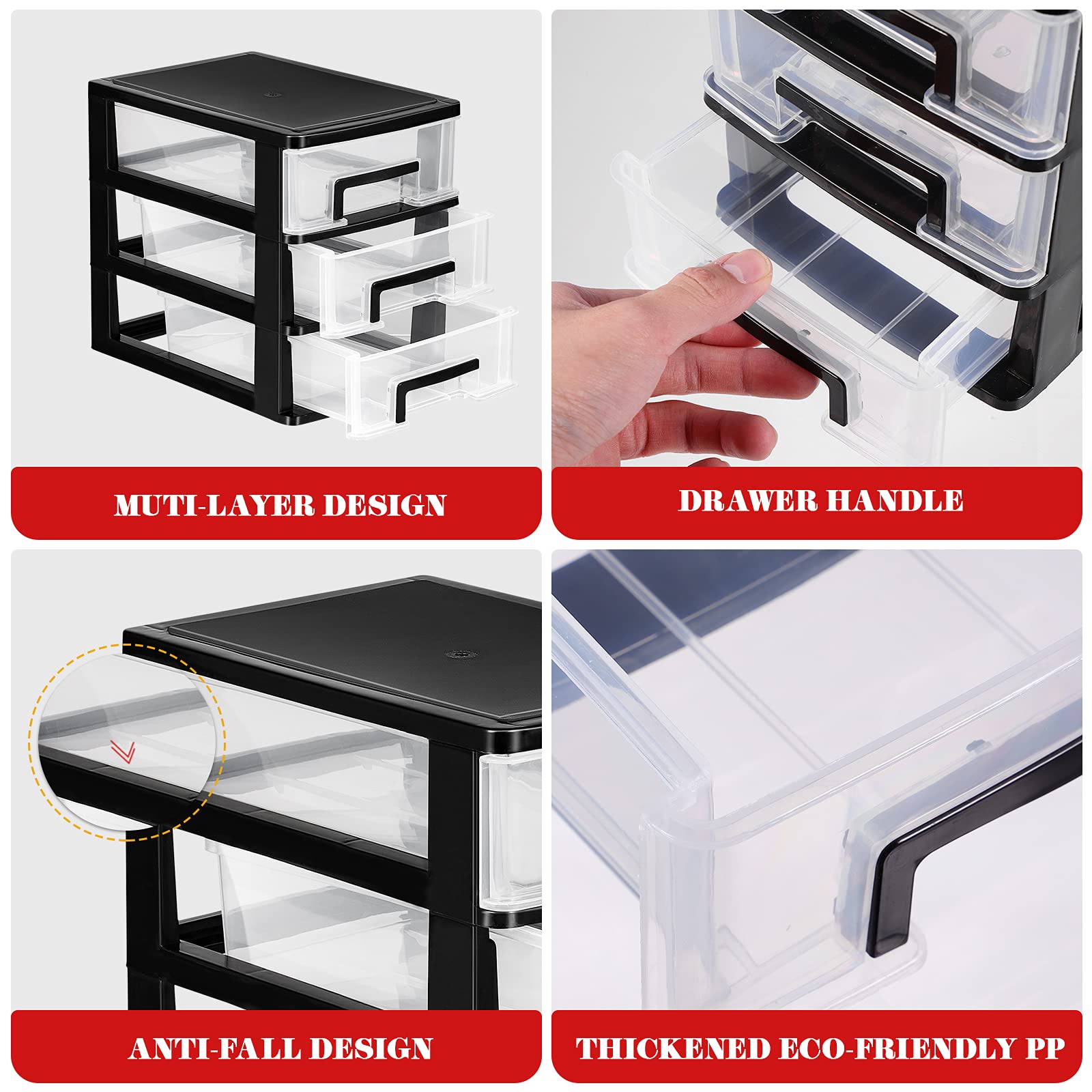 MUTI-LAYER DESIGN

DRAWER HANDLE

ANTI-FALL DESIGN

THICKENED ECO-FRIENDLY PP