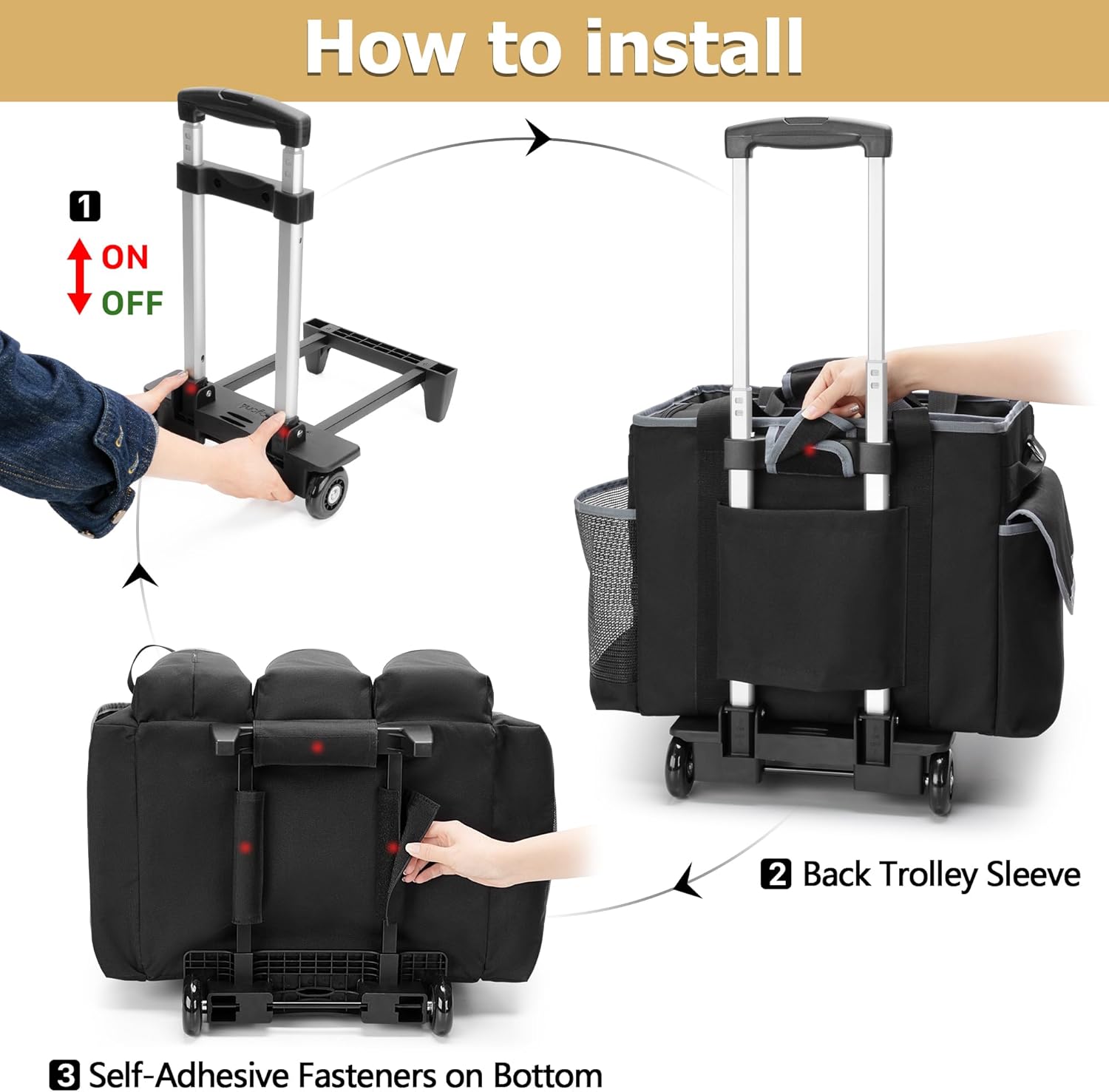 How to install

1
ON
OFF

2 Back Trolley Sleeve

3 Self-Adhesive Fasteners on Bottom