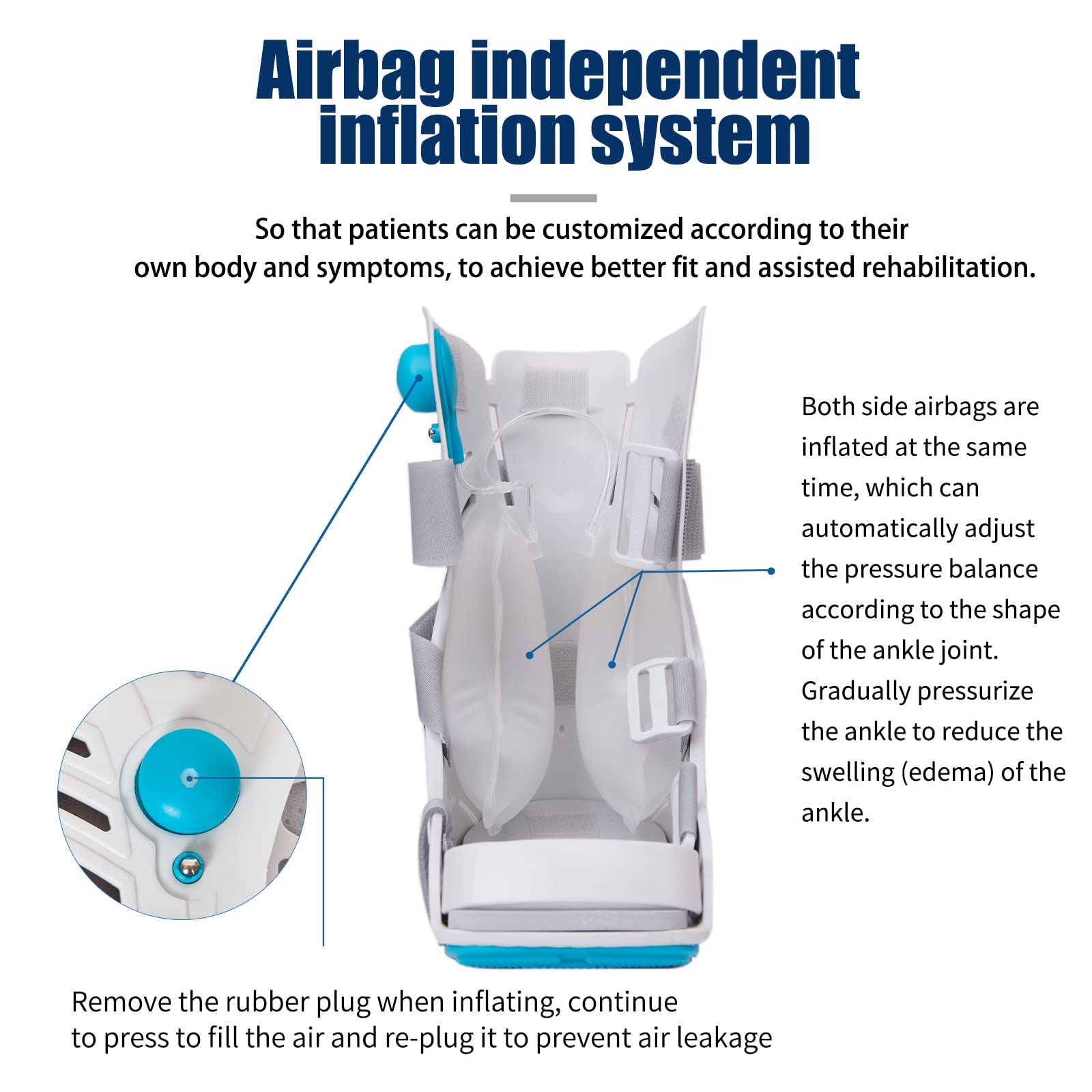 Airbag independent inflation system

So that patients can be customized according to their own body and symptoms, to achieve better fit and assisted rehabilitation.

Both side airbags are inflated at the same time, which can automatically adjust the pressure balance according to the shape of the ankle joint. Gradually pressurize the ankle to reduce the swelling (edema) of the ankle.

Remove the rubber plug when inflating, continue to press to fill the air and re-plug it to prevent air leakage