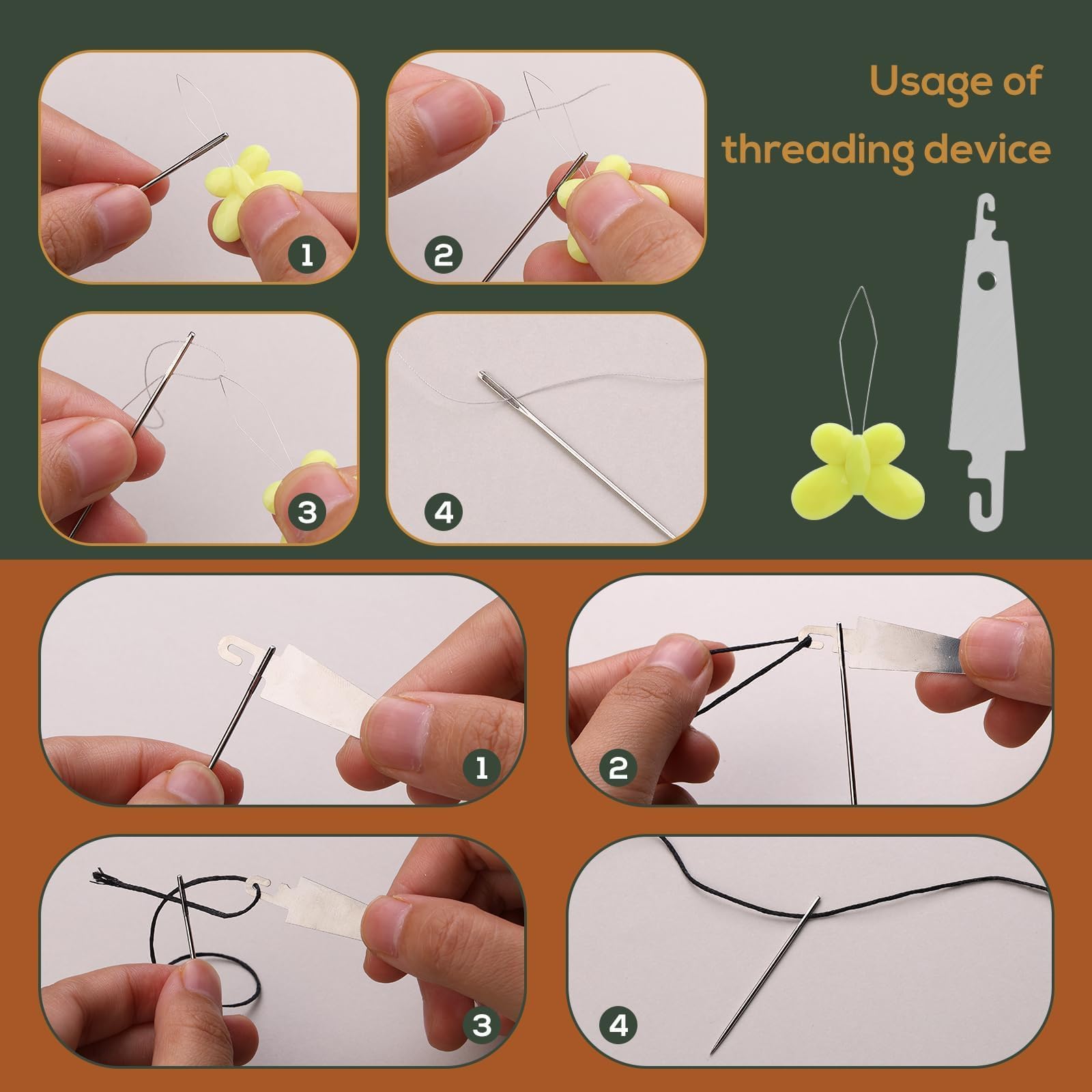 Usage of threading device

1

2

3

4

1

2

3

4