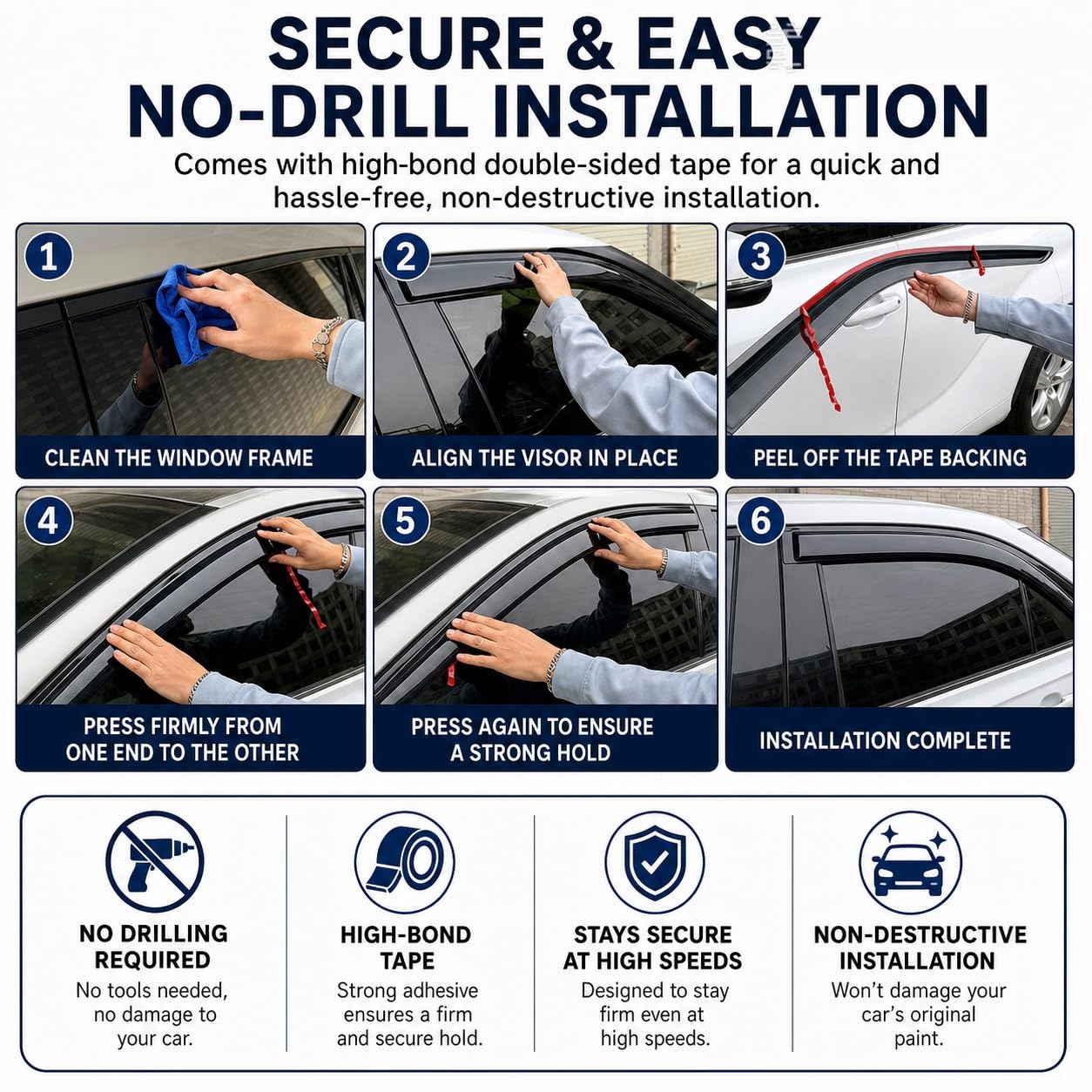 SECURE & EASY
NO-DRILL INSTALLATION

Comes with high-bond double-sided tape for a quick and hassle-free, non-destructive installation.

1
CLEAN THE WINDOW FRAME

2
ALIGN THE VISOR IN PLACE

3
PEEL OFF THE TAPE BACKING

4
PRESS FIRMLY FROM ONE END TO THE OTHER

5
PRESS AGAIN TO ENSURE A STRONG HOLD

6
INSTALLATION COMPLETE

NO DRILLING REQUIRED
No tools needed, no damage to your car.

HIGH-BOND TAPE
Strong adhesive ensures a firm and secure hold.

STAYS SECURE AT HIGH SPEEDS
Designed to stay firm even at high speeds.

NON-DESTRUCTIVE INSTALLATION
Won't damage your car's original paint.