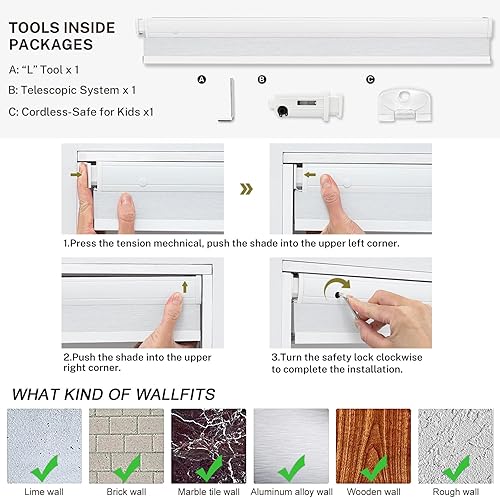 TOOLS INSIDE PACKAGES

A: “L” Tool x 1

B: Telescopic System x 1

C: Cordless-Safe for Kids x1

A

B

C

1.Press the tension mechnical, push the shade into the upper left corner.

2.Push the shade into the upper right corner.

3.Turn the safety lock clockwise to complete the installation.

WHAT KIND OF WALLFITS

Lime wall

Brick wall

Marble tile wall

Aluminum alloy wall

Wooden wall

Rough wall