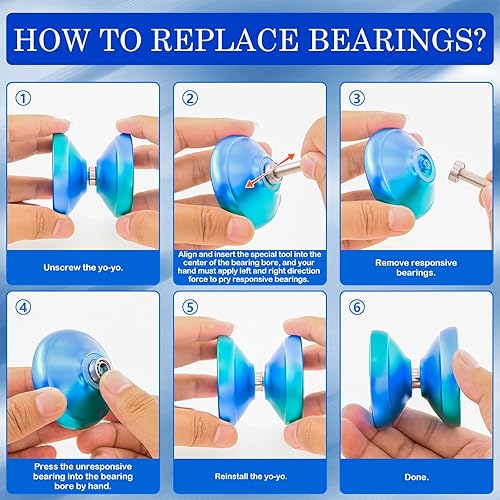 HOW TO REPLACE BEARINGS?

①

Unscrew the yo-yo.

②

Align and insert the special tool into the center of the bearing bore, and your hand must apply left and right direction force to pry responsive bearings.

③

Remove responsive bearings.

④

Press the unresponsive bearing into the bearing bore by hand.

⑤

Reinstall the yo-yo.

⑥

Done.