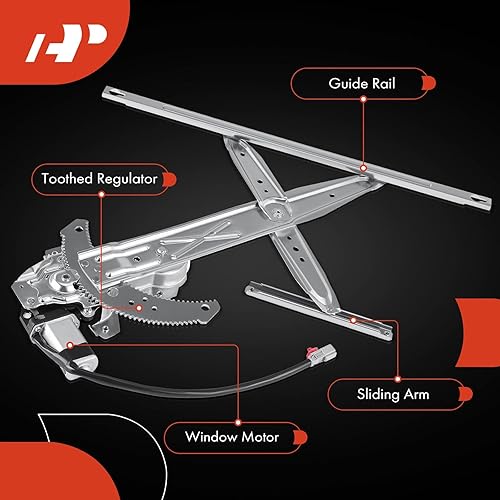 AP

Guide Rail

Toothed Regulator

Sliding Arm

Window Motor