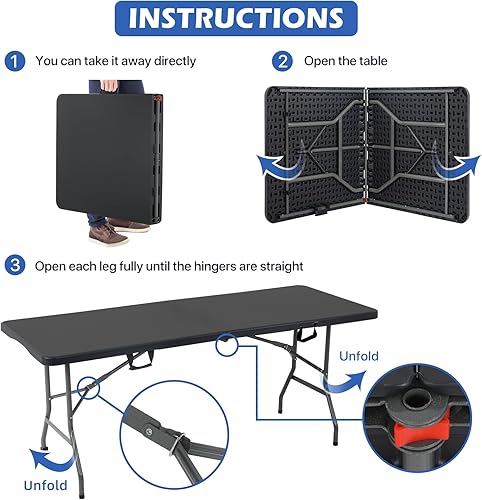 INSTRUCTIONS

1 You can take it away directly

2 Open the table

3 Open each leg fully until the hingers are straight

Unfold

Unfold