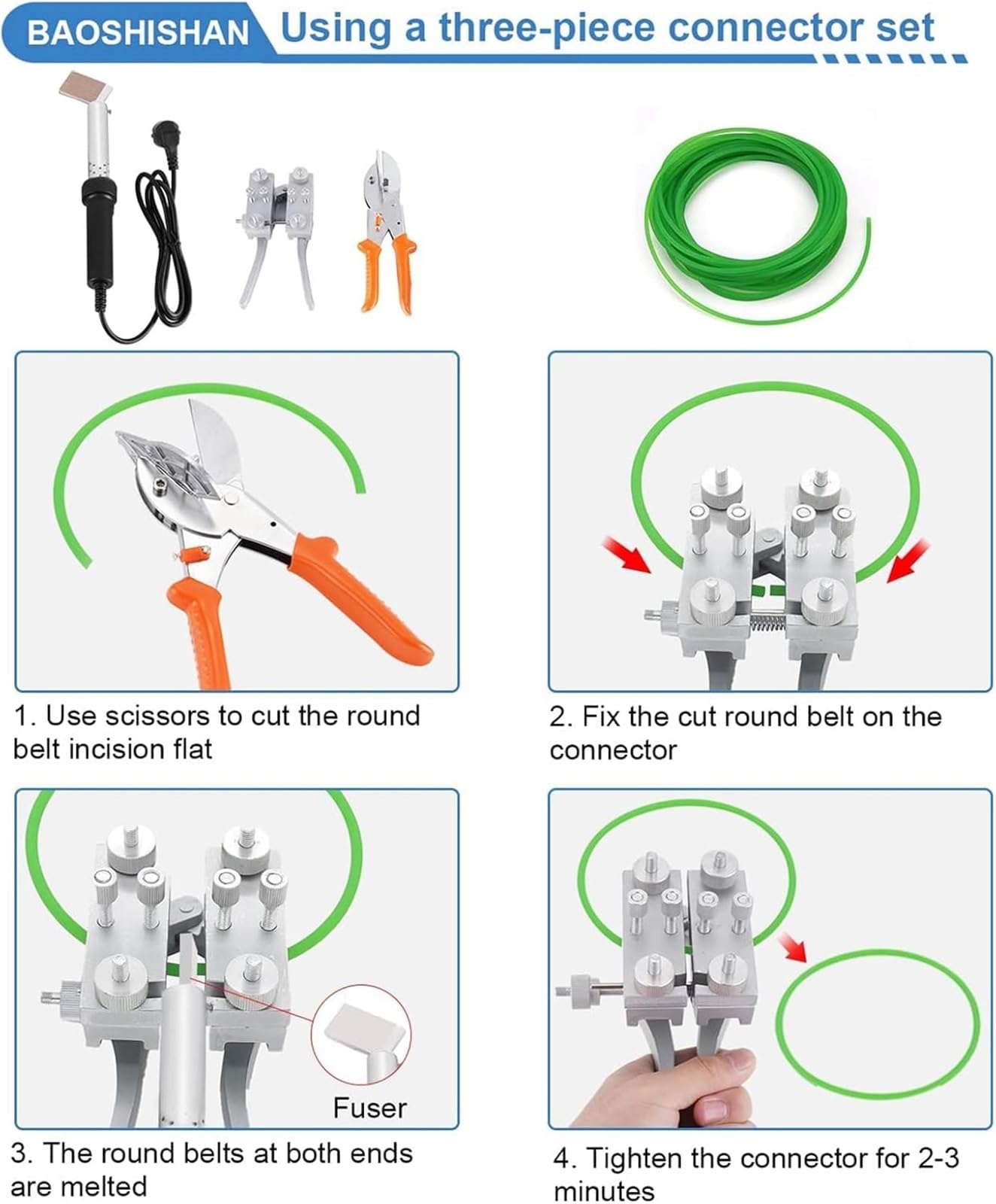 BAOSHISHAN Using a three-piece connector set

1. Use scissors to cut the round belt incision flat

2. Fix the cut round belt on the connector

Fuser

3. The round belts at both ends are melted

4. Tighten the connector for 2-3 minutes