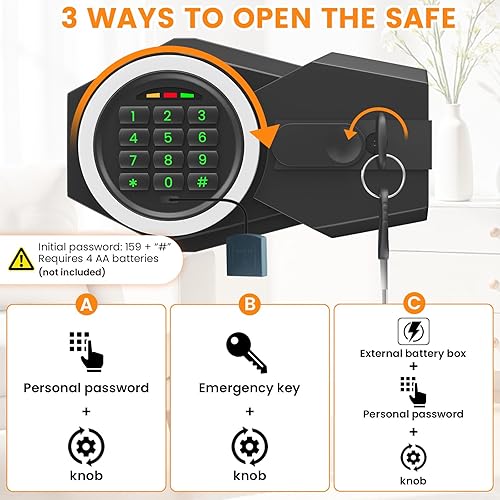 3 WAYS TO OPEN THE SAFE

1 2 3
4 5 6
7 8 9
* 0 #

Initial password: 159 + "#"
Requires 4 AA batteries
(not included)

A

Personal password
+
knob

B

Emergency key
+
knob

C

External battery box
+
Personal password
+
knob