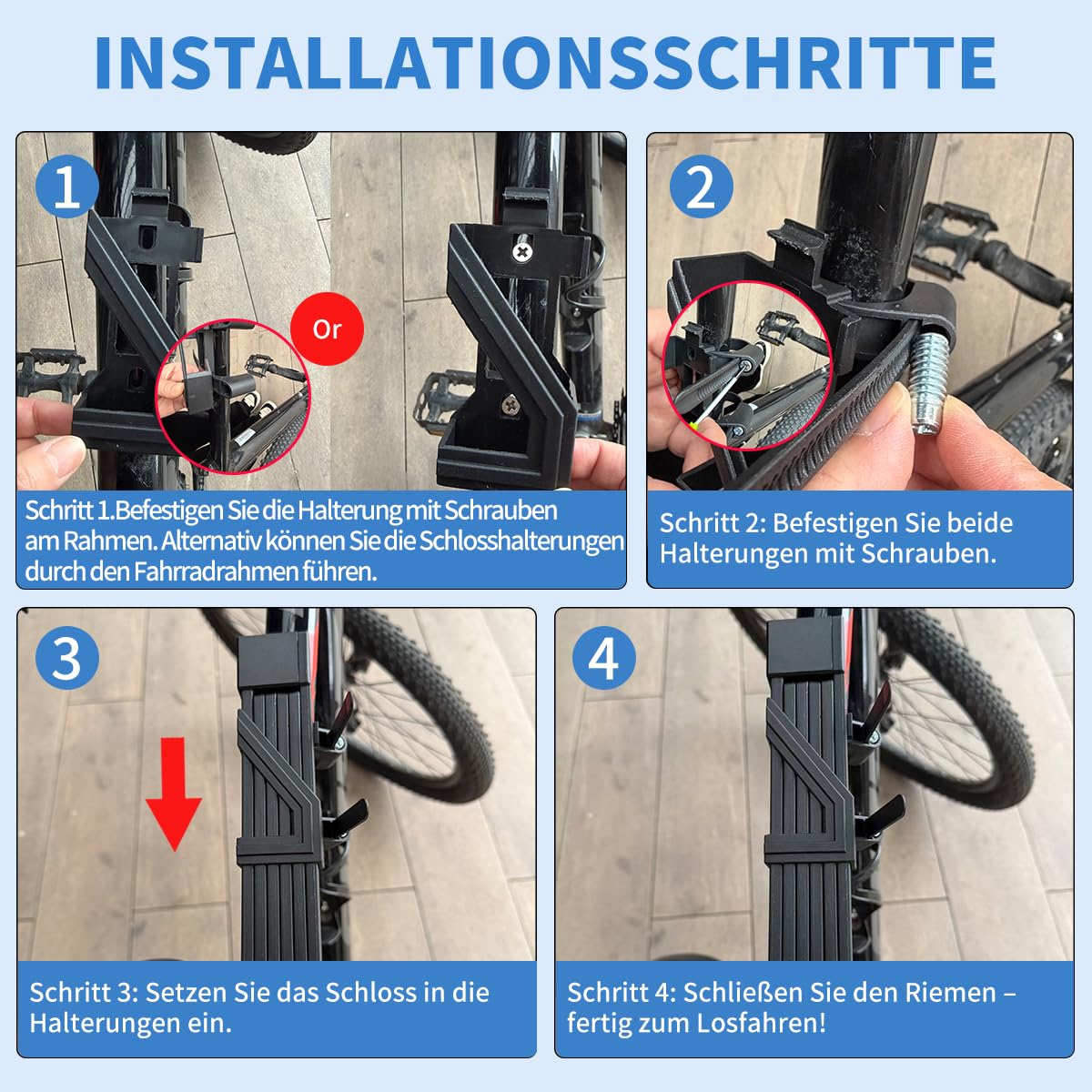 INSTALLATIONSSCHRITTE

1

Or

Schritt 1.Befestigen Sie die Halterung mit Schrauben am Rahmen. Alternativ können Sie die Schlosshalterungen durch den Fahrradrahmen führen.

2

Schritt 2: Befestigen Sie beide Halterungen mit Schrauben.

3

Schritt 3: Setzen Sie das Schloss in die Halterungen ein.

4

Schritt 4: Schließen Sie den Riemen – fertig zum Losfahren!