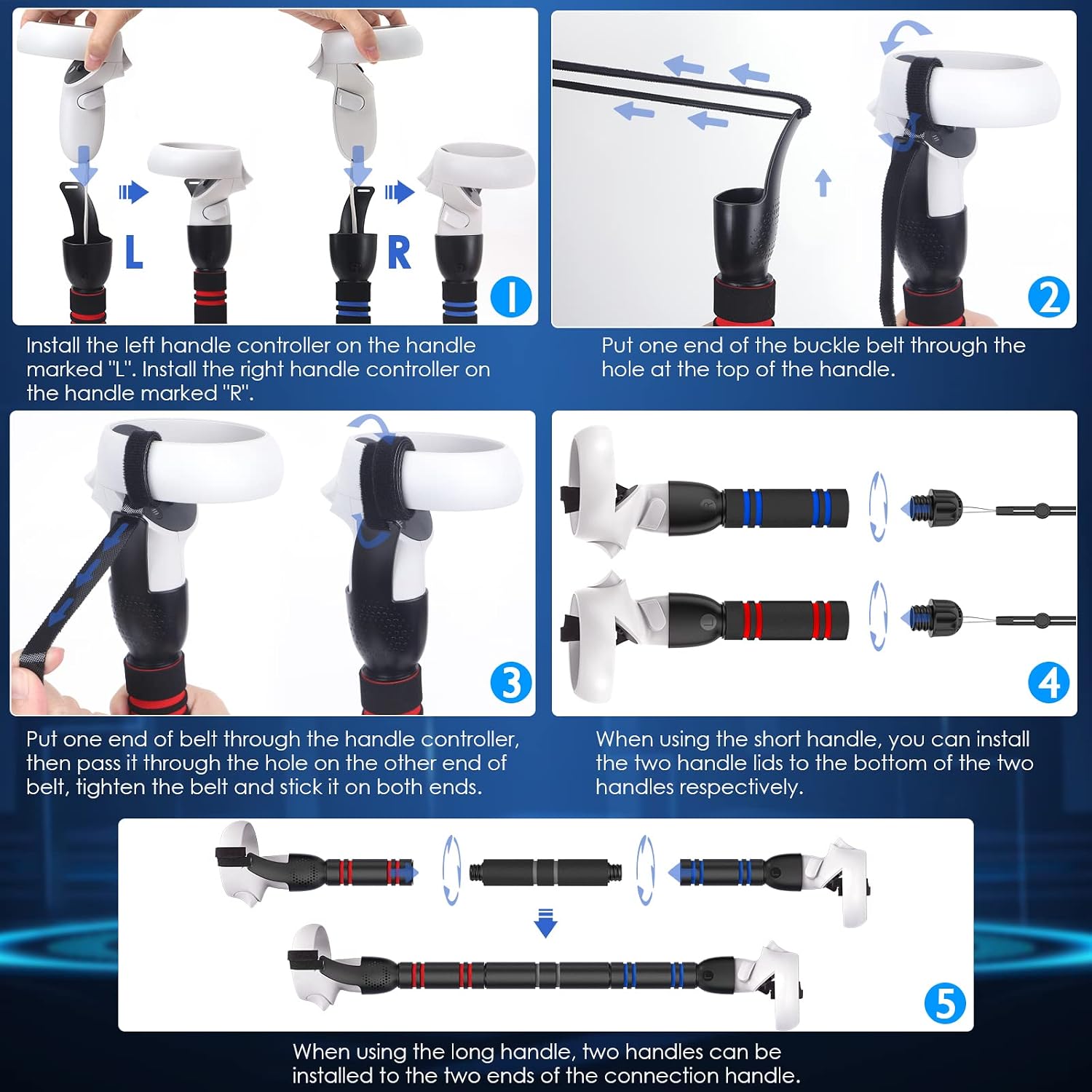 L

R

1

Install the left handle controller on the handle marked "L". Install the right handle controller on the handle marked "R".

2

Put one end of the buckle belt through the hole at the top of the handle.

3

Put one end of belt through the handle controller, then pass it through the hole on the other end of belt, tighten the belt and stick it on both ends.

4

When using the short handle, you can install the two handle lids to the bottom of the two handles respectively.

5

When using the long handle, two handles can be installed to the two ends of the connection handle.