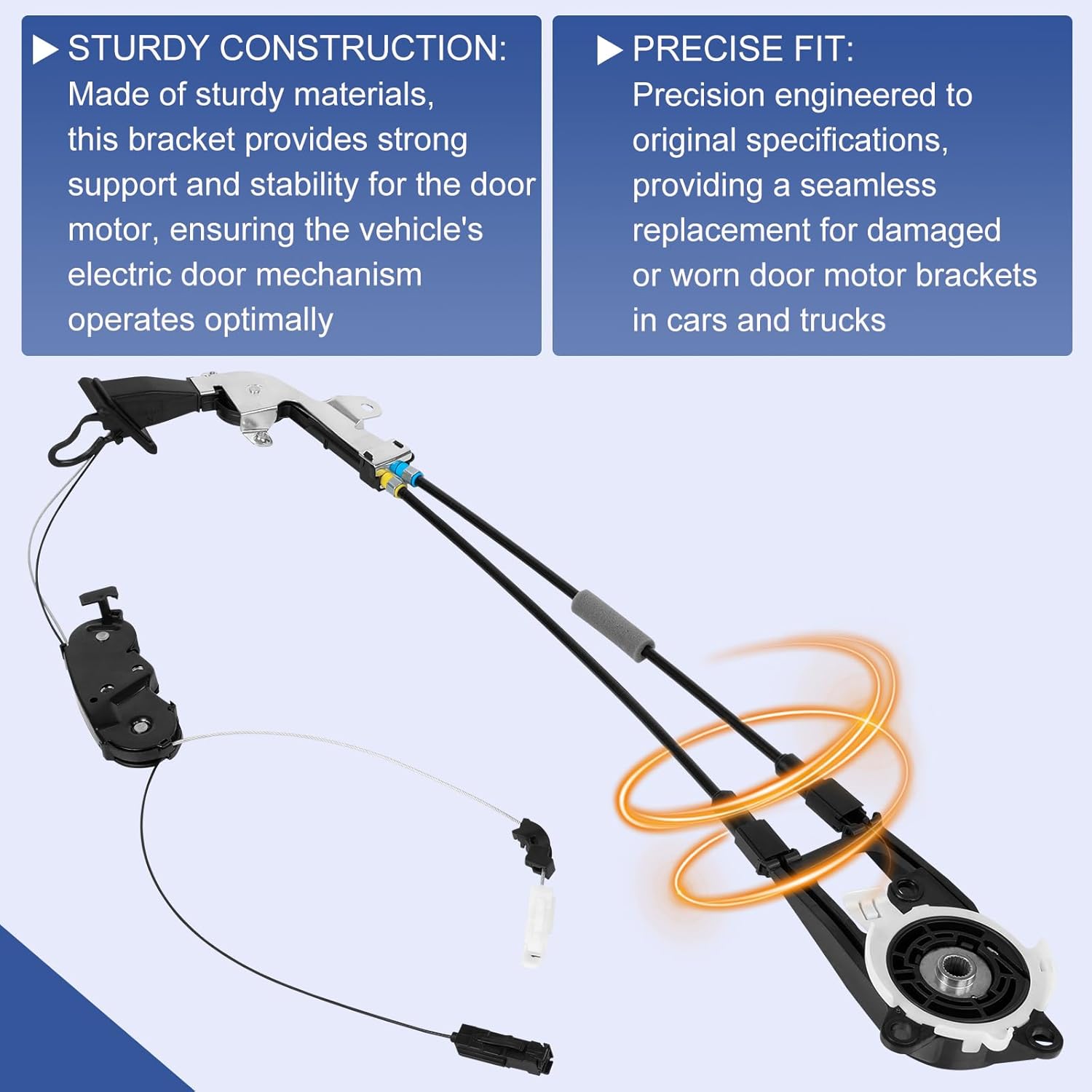 ▶ STURDY CONSTRUCTION:
Made of sturdy materials, this bracket provides strong support and stability for the door motor, ensuring the vehicle's electric door mechanism operates optimally

▶ PRECISE FIT:
Precision engineered to original specifications, providing a seamless replacement for damaged or worn door motor brackets in cars and trucks