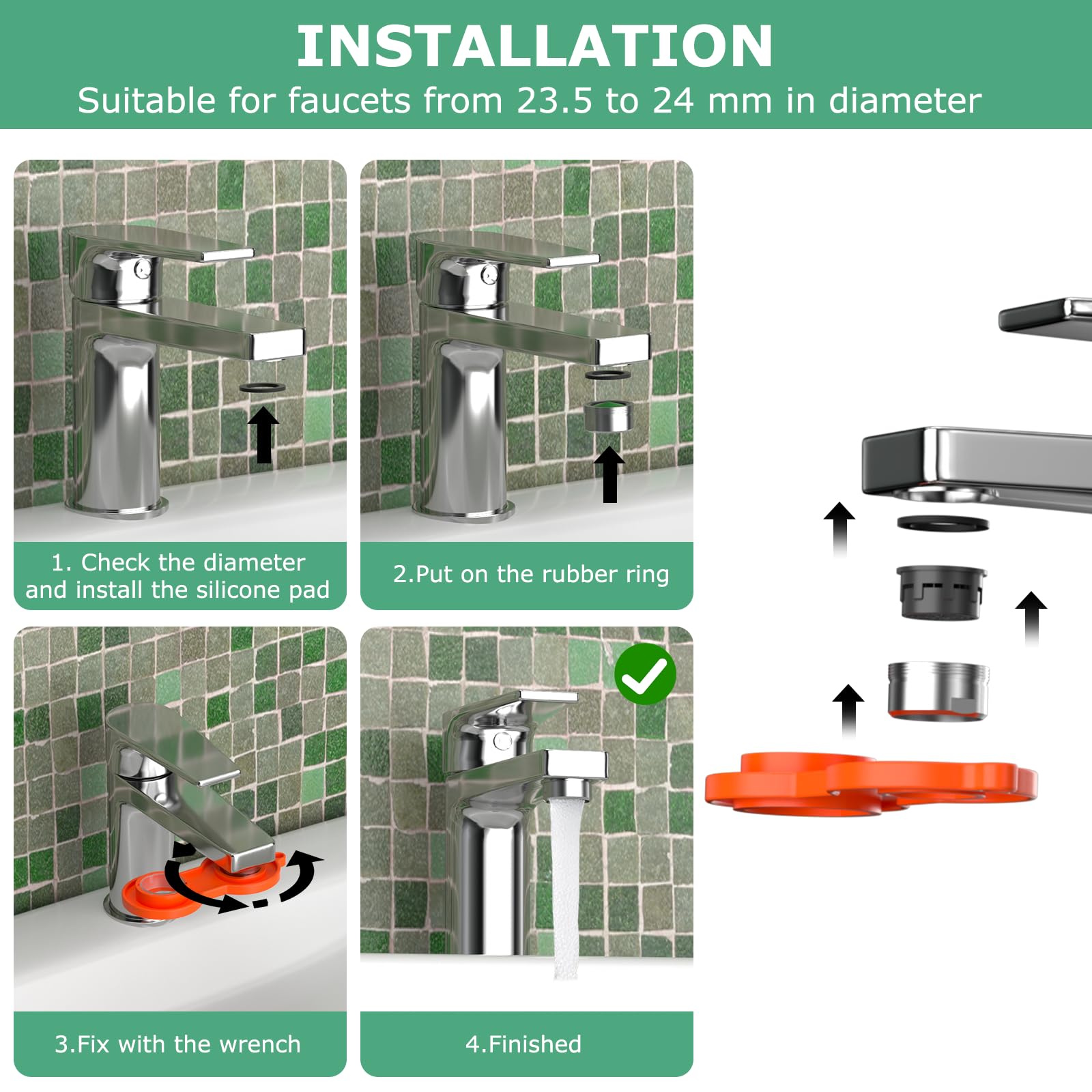 INSTALLATION

Suitable for faucets from 23.5 to 24 mm in diameter

1. Check the diameter and install the silicone pad

2.Put on the rubber ring

3.Fix with the wrench

4.Finished